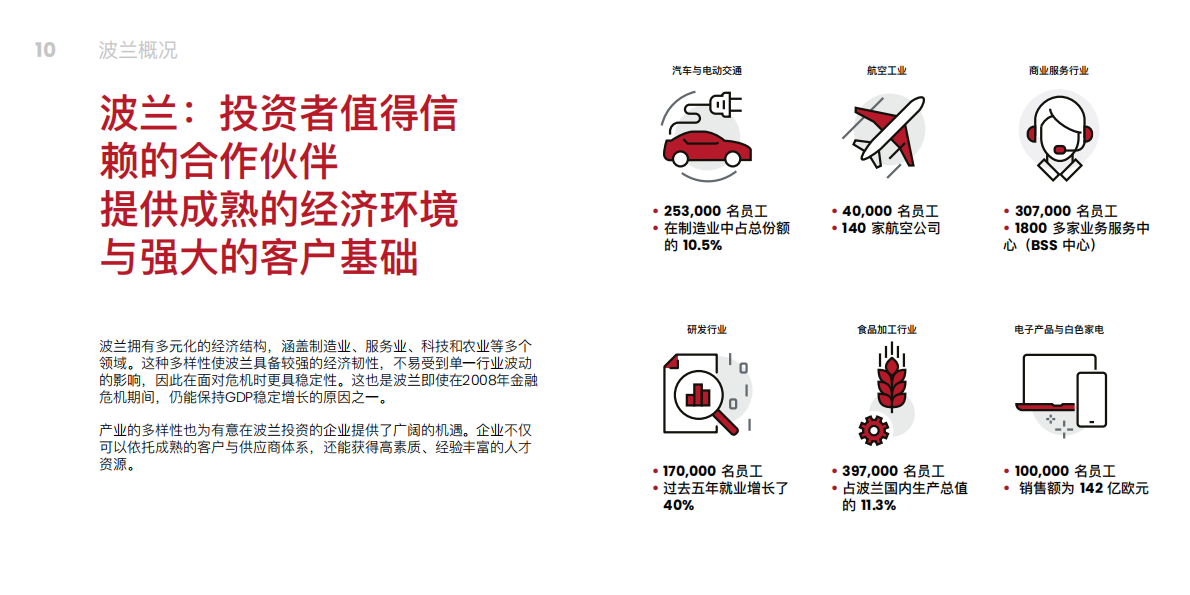 10 波兰概况

波兰：投资者值得信赖的合作伙伴
提供成熟的经济环境与强大的客户基础

波兰拥有多元化的经济结构，涵盖制造业、服务业、科技和农业等多个领域。这种多样性使波兰具备较强的经济韧性，不易受到单一行业波动的影响，因此在面对危机时更具稳定性。这也是波兰即使在2008年金融危机期间，仍能保持GDP稳定增长的原因之一。

产业的多样性也为有意在波兰投资的企业提供了广阔的机遇。企业不仅可以依托成熟的客户与供应商体系，还能获得高素质、经验丰富的人才资源。

汽车与电动交通
• 253,000 名员工
• 在制造业中占总份额的 10.5%

航空工业
• 40,000 名员工
• 140 家航空公司

商业服务行业
• 307,000 名员工
• 1800 多家业务服务中心（BSS 中心）

研发行业
• 170,000 名员工
• 过去五年就业增长了 40%

食品加工行业
• 397,000 名员工
• 占波兰国内生产总值的 11.3%

电子产品与白色家电
• 100,000 名员工
• 销售额为 142 亿欧元