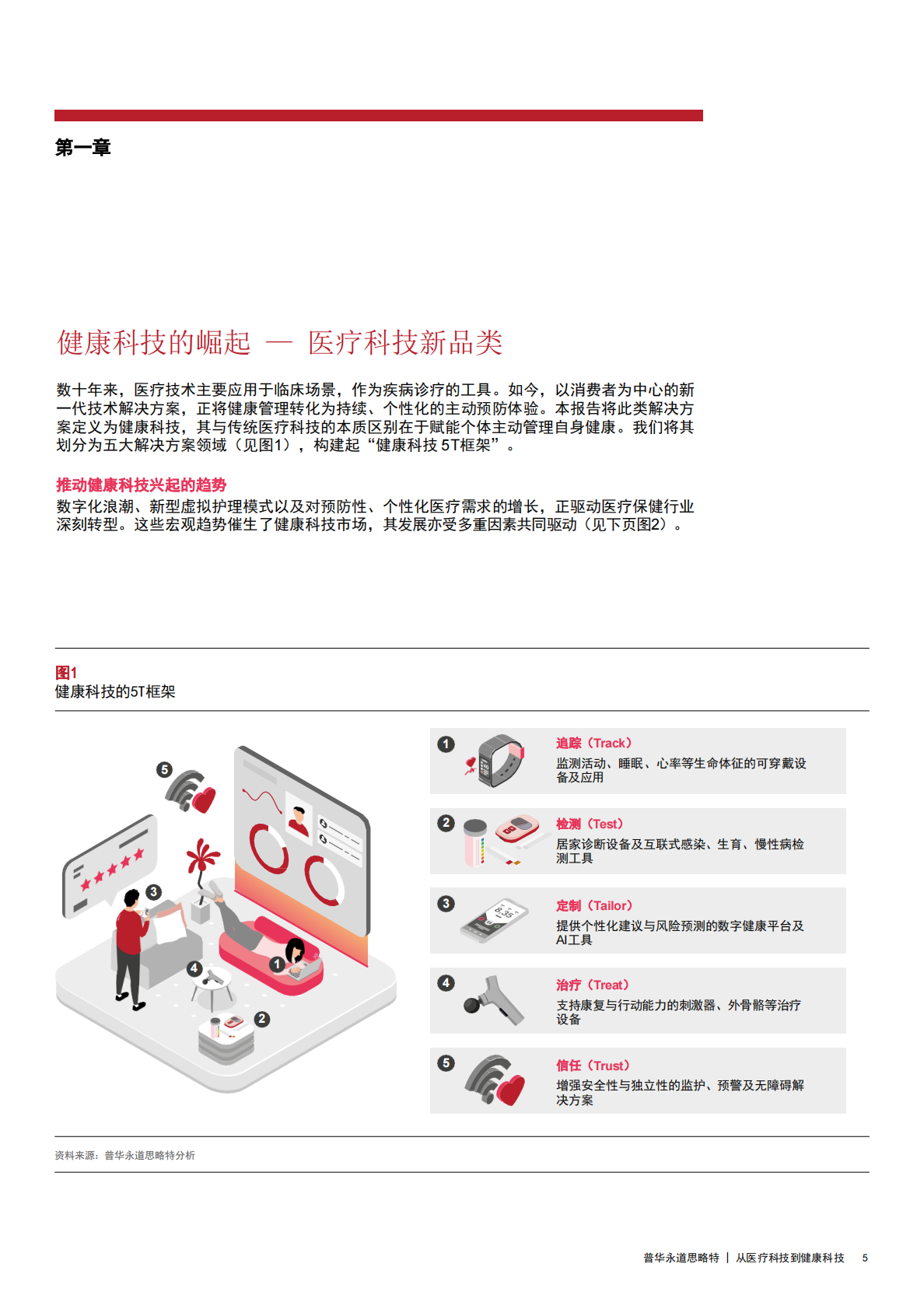 第一章

健康科技的崛起 — 医疗科技新品类

数十年来，医疗技术主要应用于临床场景，作为疾病诊疗的工具。如今，以消费者为中心的新一代技术解决方案，正将健康管理转化为持续、个性化的主动预防体验。本报告将此类解决方案定义为健康科技，其与传统医疗科技的本质区别在于赋能个体主动管理自身健康。我们将其划分为五大解决方案领域（见图1），构建起“健康科技 5T框架”。

推动健康科技兴起的趋势
数字化浪潮、新型虚拟护理模式以及对预防性、个性化医疗需求的增长，正驱动医疗保健行业深刻转型。这些宏观趋势催生了健康科技市场，其发展亦受多重因素共同驱动（见下页图2）。

图1
健康科技的5T框架

5
3
4
1
2

1 追踪（Track）
监测活动、睡眠、心率等生命体征的可穿戴设备及应用

2 检测（Test）
居家诊断设备及互联式感染、生育、慢性病检测工具

3 定制（Tailor）
提供个性化建议与风险预测的数字健康平台及AI工具

4 治疗（Treat）
支持康复与行动能力的刺激器、外骨骼等治疗设备

5 信任（Trust）
增强安全性与独立性的监护、预警及无障碍解决方案

资料来源：普华永道思略特分析

普华永道思略特 | 从医疗科技到健康科技 5