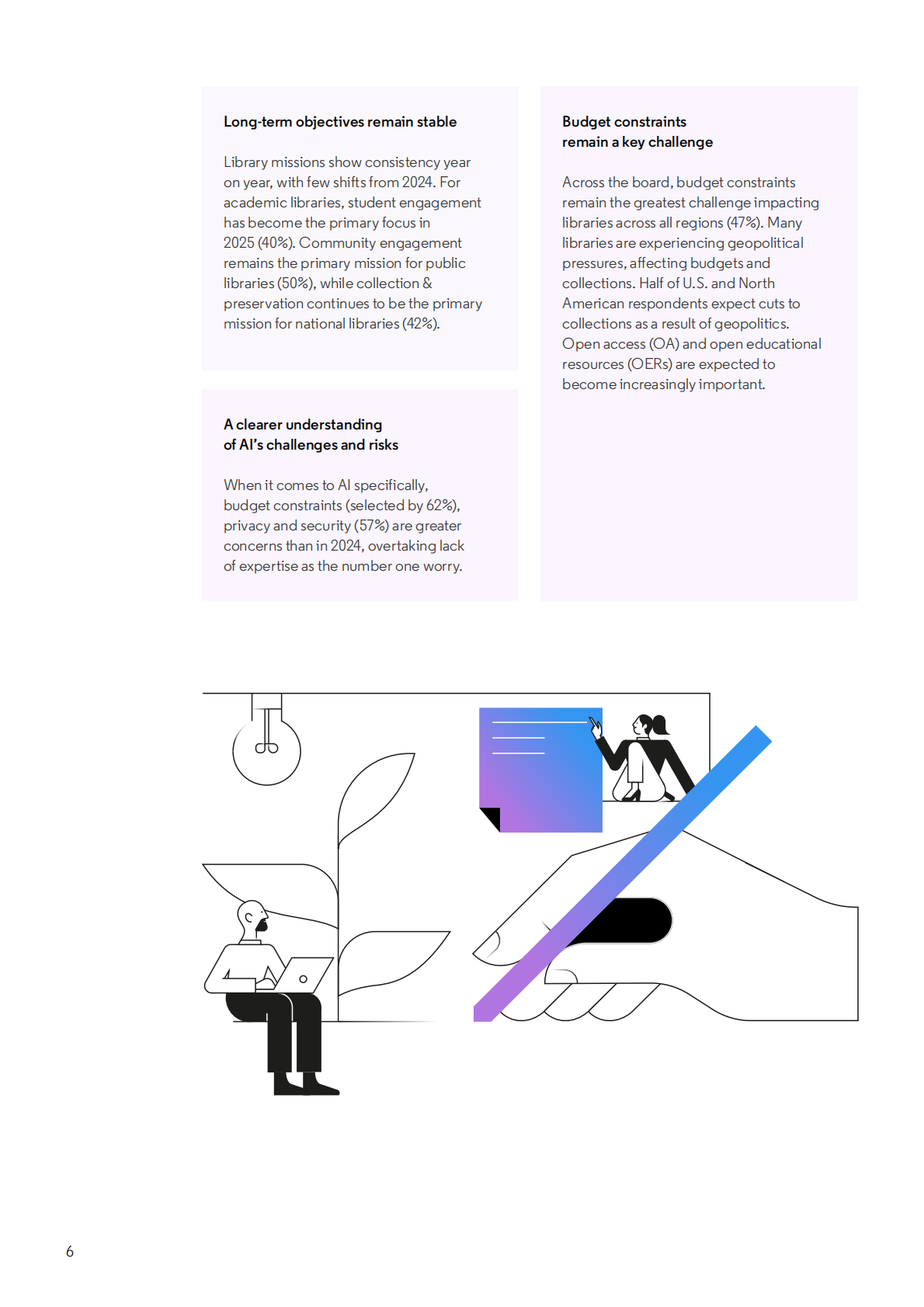 Long-term objectives remain stable

Library missions show consistency year on year, with few shifts from 2024. For academic libraries, student engagement has become the primary focus in 2025 (40%). Community engagement remains the primary mission for public libraries (50%), while collection & preservation continues to be the primary mission for national libraries (42%).

A clearer understanding of AI's challenges and risks

When it comes to AI specifically, budget constraints (selected by 62%), privacy and security (57%) are greater concerns than in 2024, overtaking lack of expertise as the number one worry.

Budget constraints remain a key challenge

Across the board, budget constraints remain the greatest challenge impacting libraries across all regions (47%). Many libraries are experiencing geopolitical pressures, affecting budgets and collections. Half of U.S. and North American respondents expect cuts to collections as a result of geopolitics. Open access (OA) and open educational resources (OERs) are expected to become increasingly important.

6