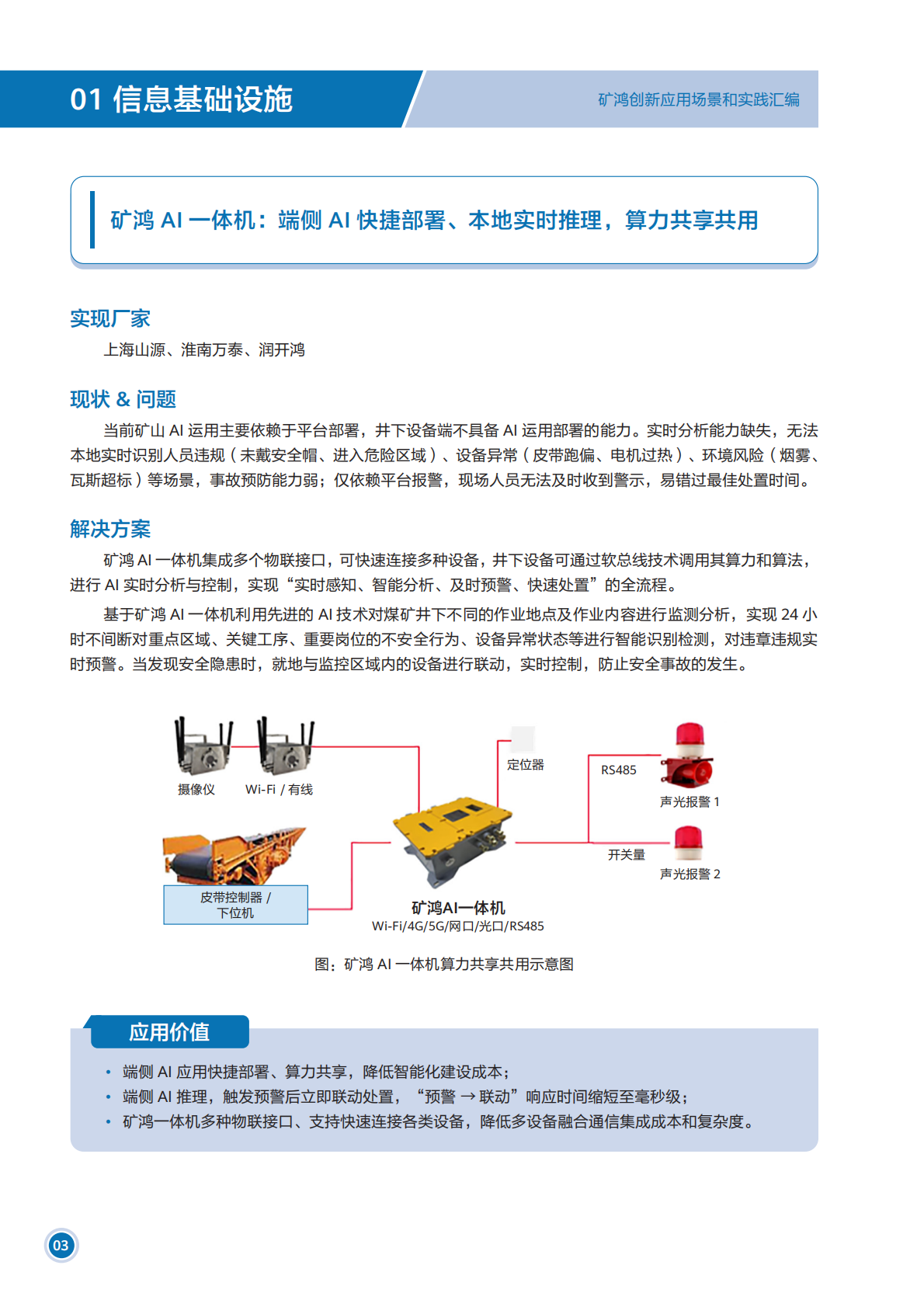 01 信息基础设施

矿鸿创新应用场景和实践汇编

矿鸿 AI 一体机：端侧 AI 快捷部署、本地实时推理，算力共享共用

实现厂家

上海山源、淮南万泰、润开鸿

现状 & 问题

当前矿山 AI 运用主要依赖于平台部署，井下设备端不具备 AI 运用部署的能力。实时分析能力缺失，无法本地实时识别人员违规（未戴安全帽、进入危险区域）、设备异常（皮带跑偏、电机过热）、环境风险（烟雾、瓦斯超标）等场景，事故预防能力弱；仅依赖平台报警，现场人员无法及时收到警示，易错过最佳处置时间。

解决方案

矿鸿 AI 一体机集成多个物联接口，可快速连接多种设备，井下设备可通过软总线技术调用其算力和算法，进行 AI 实时分析与控制，实现“实时感知、智能分析、及时预警、快速处置”的全流程。

基于矿鸿 AI 一体机利用先进的 AI 技术对煤矿井下不同的作业地点及作业内容进行监测分析，实现 24 小时不间断对重点区域、关键工序、重要岗位的不安全行为、设备异常状态等进行智能识别检测，对违章违规实时预警。当发现安全隐患时，就地与监控区域内的设备进行联动，实时控制，防止安全事故的发生。

摄像仪

Wi-Fi / 有线

定位器

RS485

声光报警 1

开关量

声光报警 2

皮带控制器 / 下位机

矿鸿AI一体机
Wi-Fi/4G/5G/网口/光口/RS485

图：矿鸿 AI 一体机算力共享共用示意图

应用价值

• 端侧 AI 应用快捷部署、算力共享，降低智能化建设成本；
• 端侧 AI 推理，触发预警后立即联动处置，“预警 → 联动”响应时间缩短至毫秒级；
• 矿鸿一体机多种物联接口、支持快速连接各类设备，降低多设备融合通信集成成本和复杂度。

03