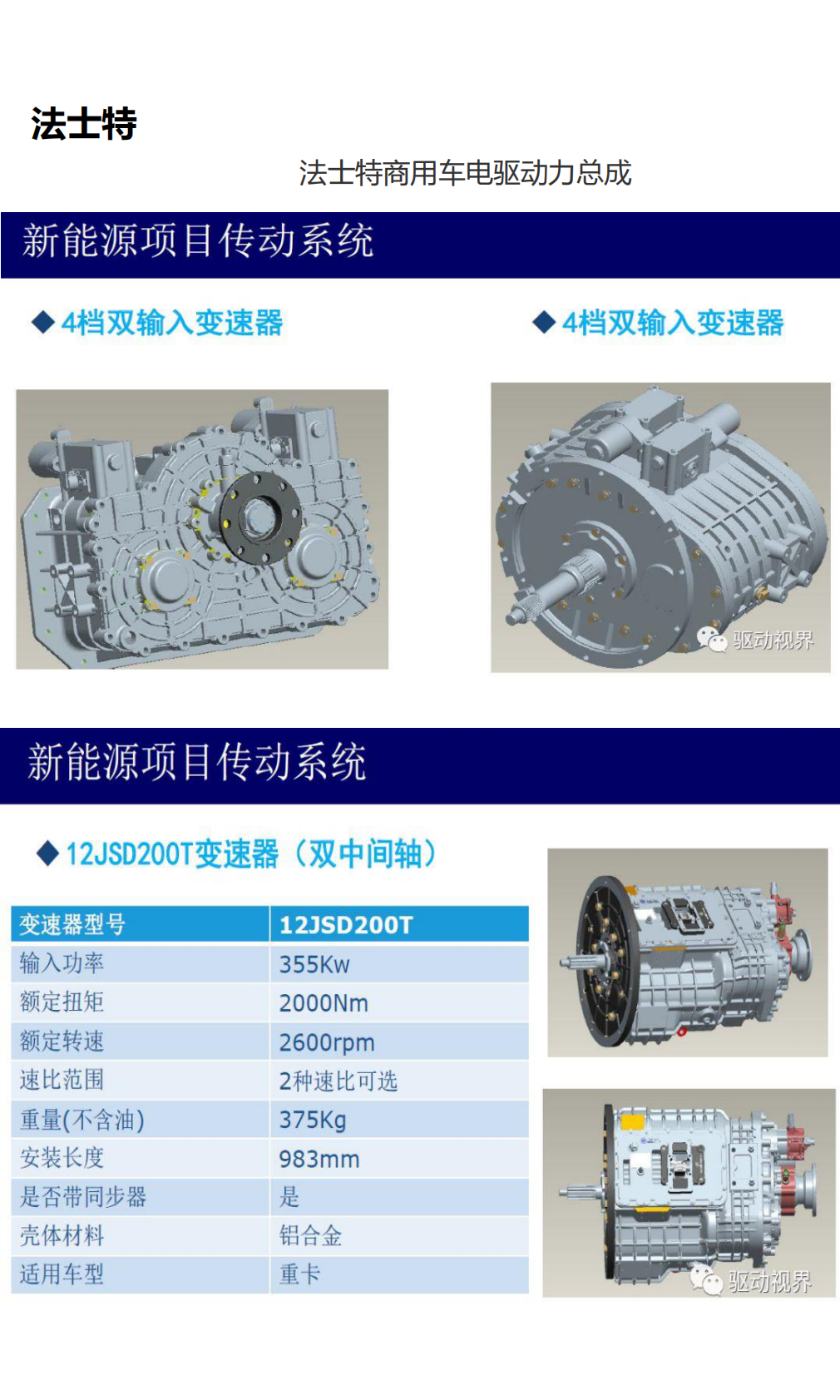 法士特

法士特商用车电驱动力总成

新能源项目传动系统

◆ 4档双输入变速器

◆ 4档双输入变速器

驱动视界

新能源项目传动系统

◆ 12JSD200T变速器（双中间轴）

| 变速器型号 | 12JSD200T |
|---|---|
| 输入功率 | 355Kw |
| 额定扭矩 | 2000Nm |
| 额定转速 | 2600rpm |
| 速比范围 | 2种速比可选 |
| 重量(不含油) | 375Kg |
| 安装长度 | 983mm |
| 是否带同步器 | 是 |
| 壳体材料 | 铝合金 |
| 适用车型 | 重卡 |

驱动视界