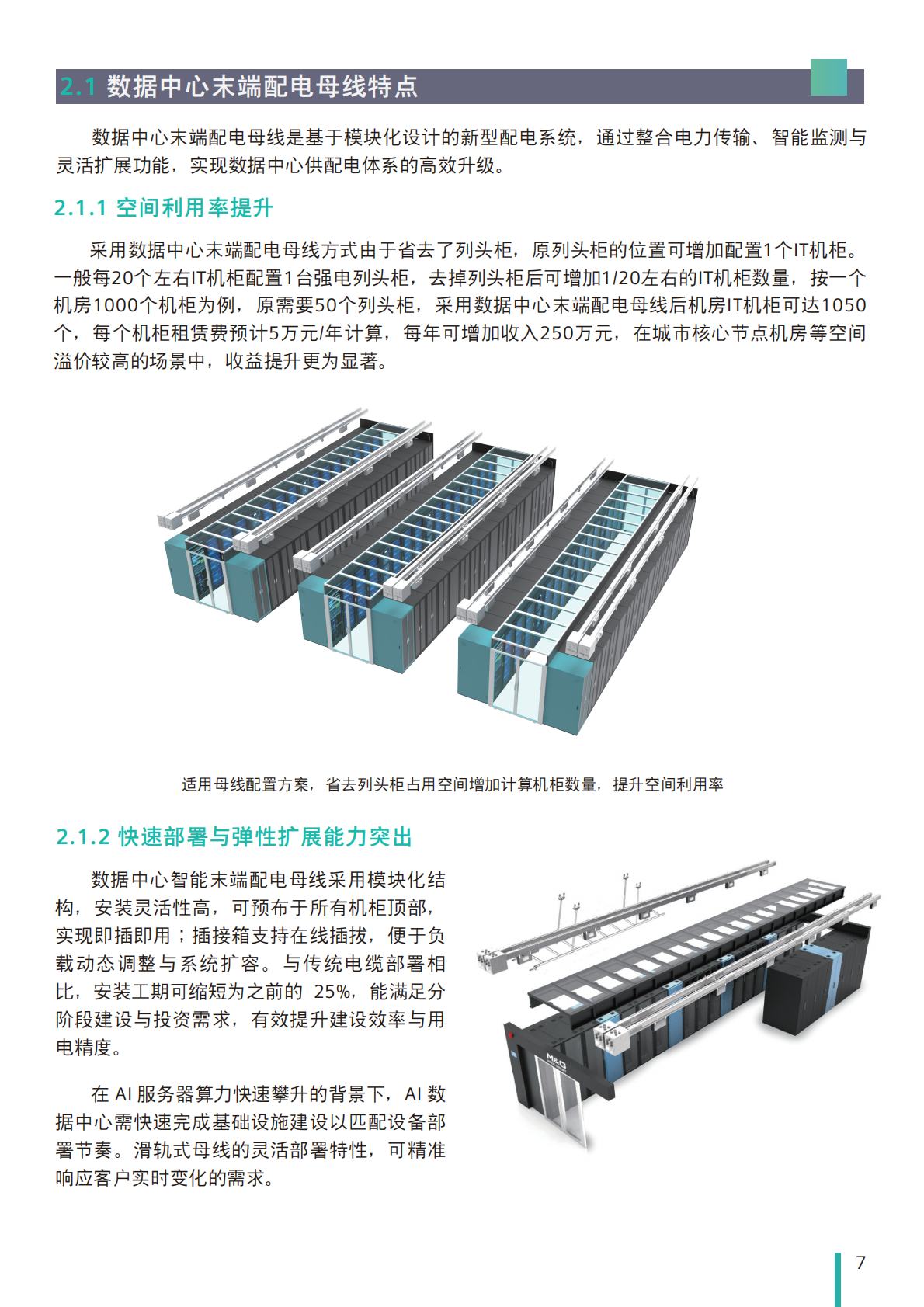 2.1 数据中心末端配电母线特点

数据中心末端配电母线是基于模块化设计的新型配电系统，通过整合电力传输、智能监测与灵活扩展功能，实现数据中心供配电体系的高效升级。

2.1.1 空间利用率提升

采用数据中心末端配电母线方式由于省去了列头柜，原列头柜的位置可增加配置1个IT机柜。一般每20个左右IT机柜配置1台强电列头柜，去掉列头柜后可增加1/20左右的IT机柜数量，按一个机房1000个机柜为例，原需要50个列头柜，采用数据中心末端配电母线后机房IT机柜可达1050个，每个机柜租赁费预计5万元/年计算，每年可增加收入250万元，在城市核心节点机房等空间溢价较高的场景中，收益提升更为显著。

适用母线配置方案，省去列头柜占用空间增加计算机柜数量，提升空间利用率

2.1.2 快速部署与弹性扩展能力突出

数据中心智能末端配电母线采用模块化结构，安装灵活性高，可预布于所有机柜顶部，实现即插即用；插接箱支持在线插拔，便于负载动态调整与系统扩容。与传统电缆部署相比，安装工期可缩短为之前的 25%，能满足分阶段建设与投资需求，有效提升建设效率与用电精度。

在 AI 服务器算力快速攀升的背景下，AI 数据中心需快速完成基础设施建设以匹配设备部署节奏。滑轨式母线的灵活部署特性，可精准响应客户实时变化的需求。

M&G

7