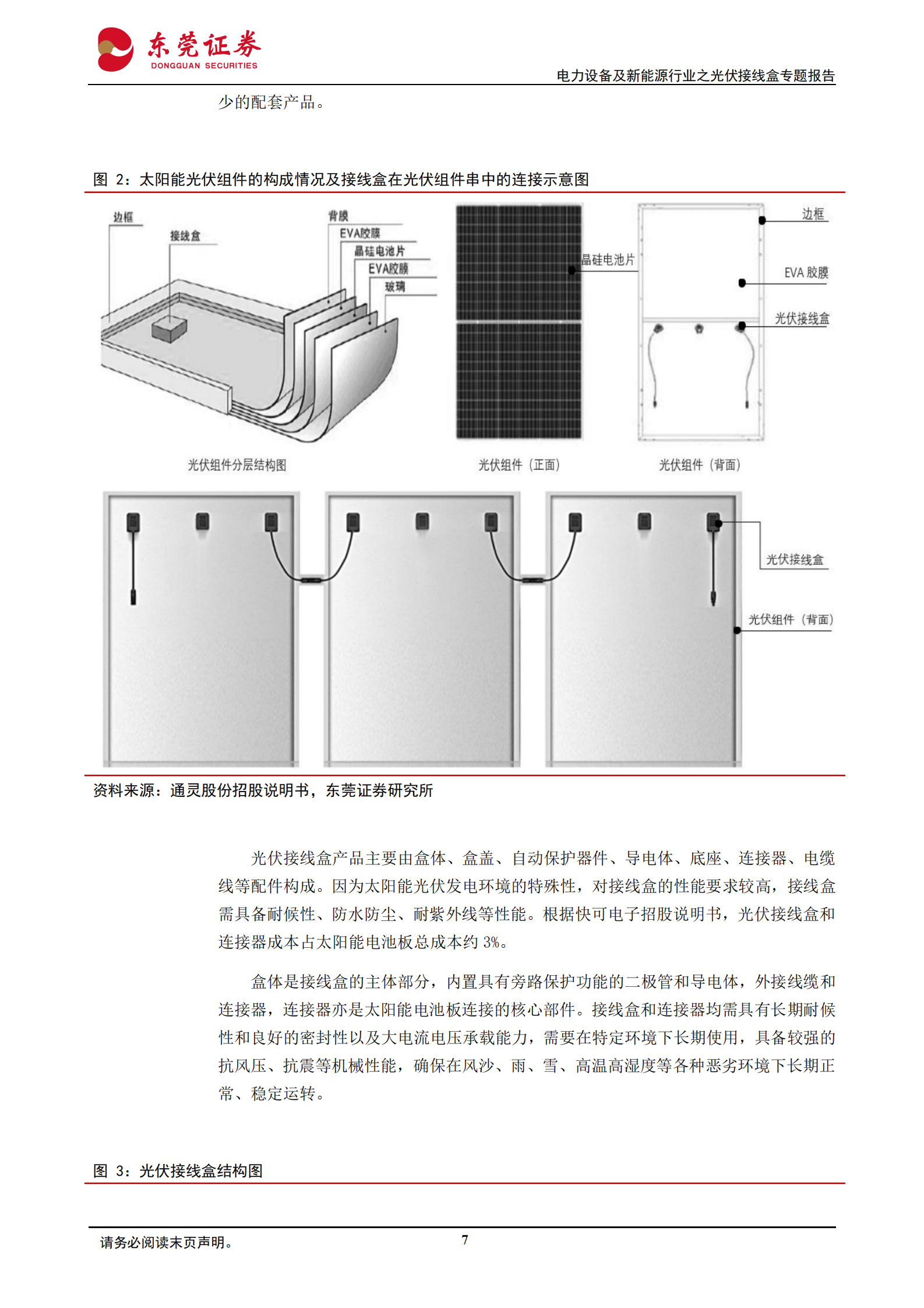 东莞证券
DONGGUAN SECURITIES

电力设备及新能源行业之光伏接线盒专题报告

少的配套产品。

图 2：太阳能光伏组件的构成情况及接线盒在光伏组件串中的连接示意图

边框
接线盒
背膜
EVA胶膜
晶硅电池片
EVA胶膜
玻璃
光伏组件分层结构图

晶硅电池片
光伏组件（正面）

边框
EVA 胶膜
光伏接线盒
光伏组件（背面）

光伏接线盒
光伏组件（背面）

资料来源：通灵股份招股说明书，东莞证券研究所

光伏接线盒产品主要由盒体、盒盖、自动保护器件、导电体、底座、连接器、电缆线等配件构成。因为太阳能光伏发电环境的特殊性，对接线盒的性能要求较高，接线盒需具备耐候性、防水防尘、耐紫外线等性能。根据快可电子招股说明书，光伏接线盒和连接器成本占太阳能电池板总成本约 3%。

盒体是接线盒的主体部分，内置具有旁路保护功能的二极管和导电体，外接线缆和连接器，连接器亦是太阳能电池板连接的核心部件。接线盒和连接器均需具有长期耐候性和良好的密封性以及大电流电压承载能力，需要在特定环境下长期使用，具备较强的抗风压、抗震等机械性能，确保在风沙、雨、雪、高温高湿度等各种恶劣环境下长期正常、稳定运转。

图 3：光伏接线盒结构图

请务必阅读末页声明。
7