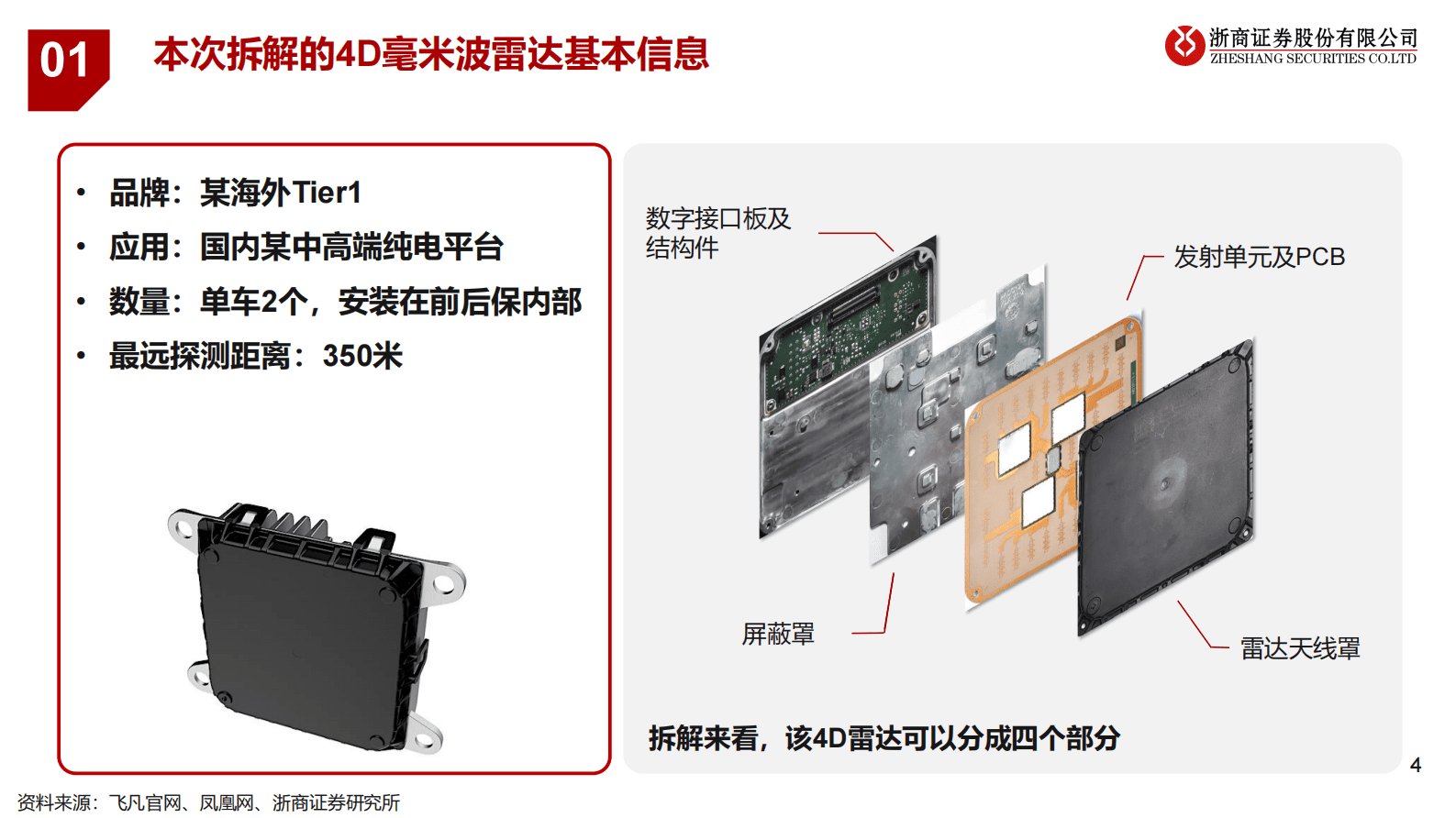 01

本次拆解的4D毫米波雷达基本信息

浙商证券股份有限公司
ZHESHANG SECURITIES CO.LTD

• 品牌：某海外Tier1
• 应用：国内某中高端纯电平台
• 数量：单车2个，安装在前后保内部
• 最远探测距离：350米

数字接口板及结构件

发射单元及PCB

屏蔽罩

雷达天线罩

拆解来看，该4D雷达可以分成四个部分

4

资料来源：飞凡官网、凤凰网、浙商证券研究所