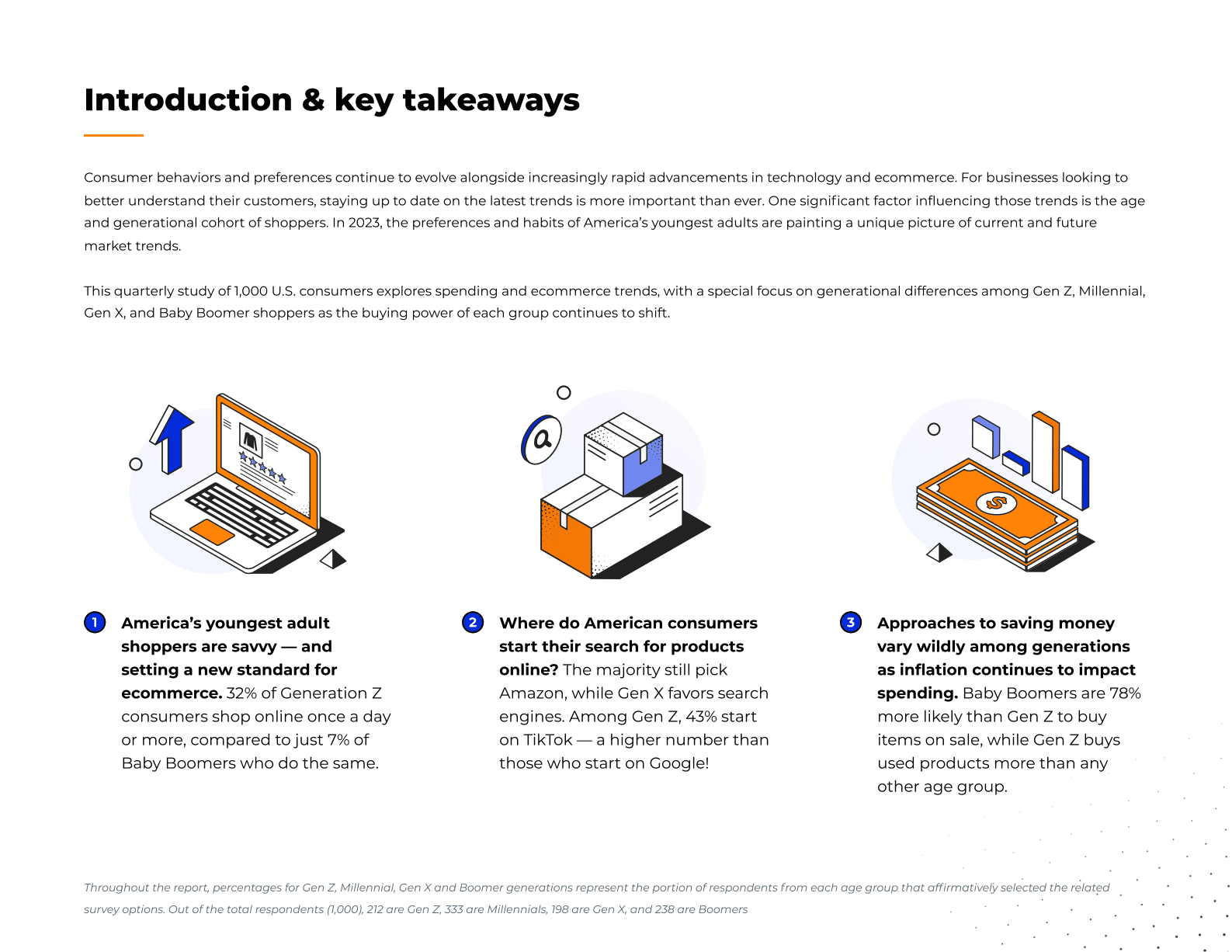 Introduction & key takeaways

Consumer behaviors and preferences continue to evolve alongside increasingly rapid advancements in technology and ecommerce. For businesses looking to better understand their customers, staying up to date on the latest trends is more important than ever. One significant factor influencing those trends is the age and generational cohort of shoppers. In 2023, the preferences and habits of America's youngest adults are painting a unique picture of current and future market trends.

This quarterly study of 1,000 U.S. consumers explores spending and ecommerce trends, with a special focus on generational differences among Gen Z, Millennial, Gen X, and Baby Boomer shoppers as the buying power of each group continues to shift.

1 America's youngest adult shoppers are savvy — and setting a new standard for ecommerce. 32% of Generation Z consumers shop online once a day or more, compared to just 7% of Baby Boomers who do the same.

2 Where do American consumers start their search for products online? The majority still pick Amazon, while Gen X favors search engines. Among Gen Z, 43% start on TikTok — a higher number than those who start on Google!

3 Approaches to saving money vary wildly among generations as inflation continues to impact spending. Baby Boomers are 78% more likely than Gen Z to buy items on sale, while Gen Z buys used products more than any other age group.

Throughout the report, percentages for Gen Z, Millennial, Gen X and Boomer generations represent the portion of respondents from each age group that affirmatively selected the related survey options. Out of the total respondents (1,000), 212 are Gen Z, 333 are Millennials, 198 are Gen X, and 238 are Boomers