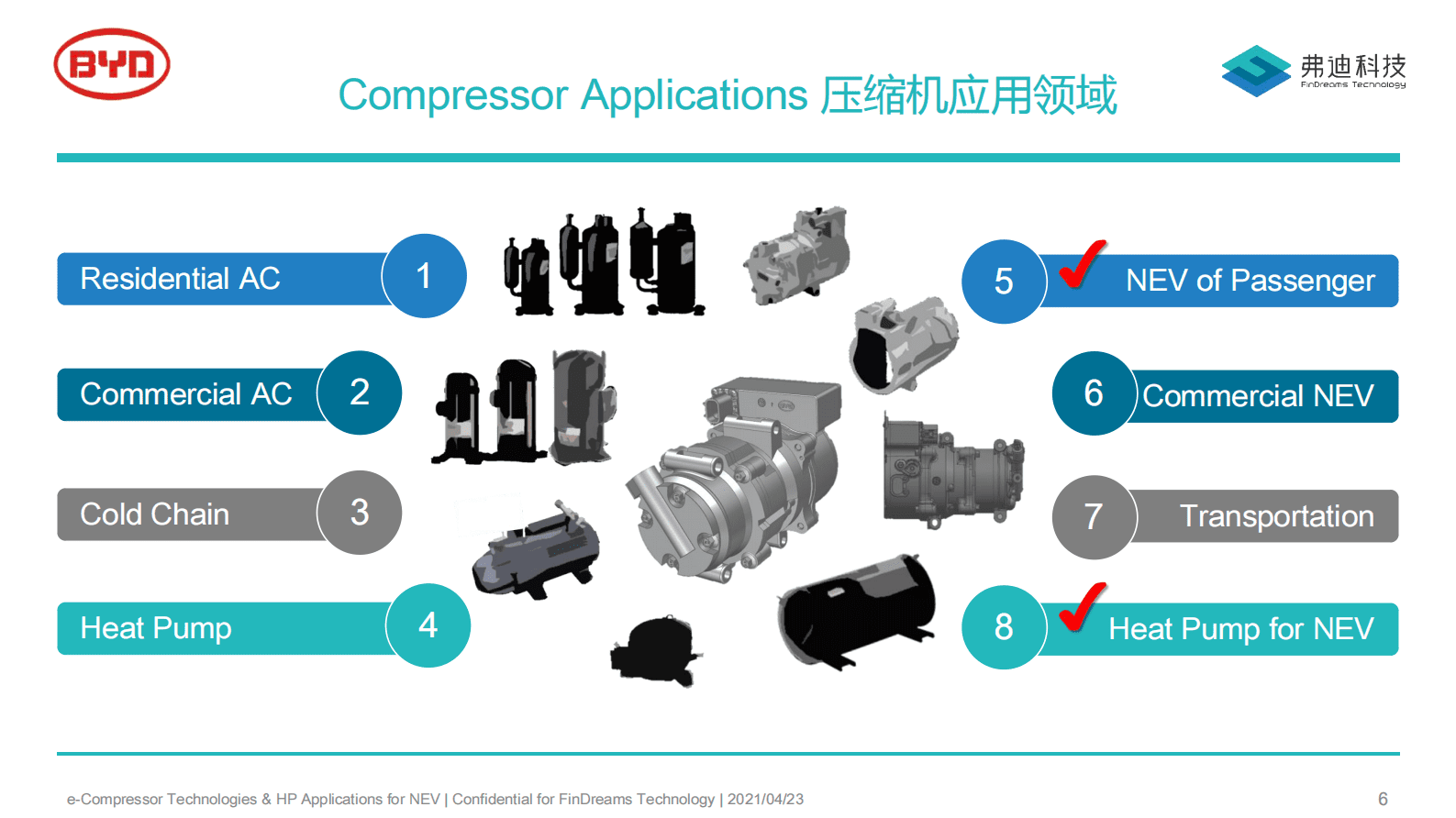 BYD

Compressor Applications 压缩机应用领域

弗迪科技
FinDreams Technology

Residential AC 1

Commercial AC 2

Cold Chain 3

Heat Pump 4

5 ✓ NEV of Passenger

6 Commercial NEV

7 Transportation

8 ✓ Heat Pump for NEV

e-Compressor Technologies & HP Applications for NEV | Confidential for FinDreams Technology | 2021/04/23

6