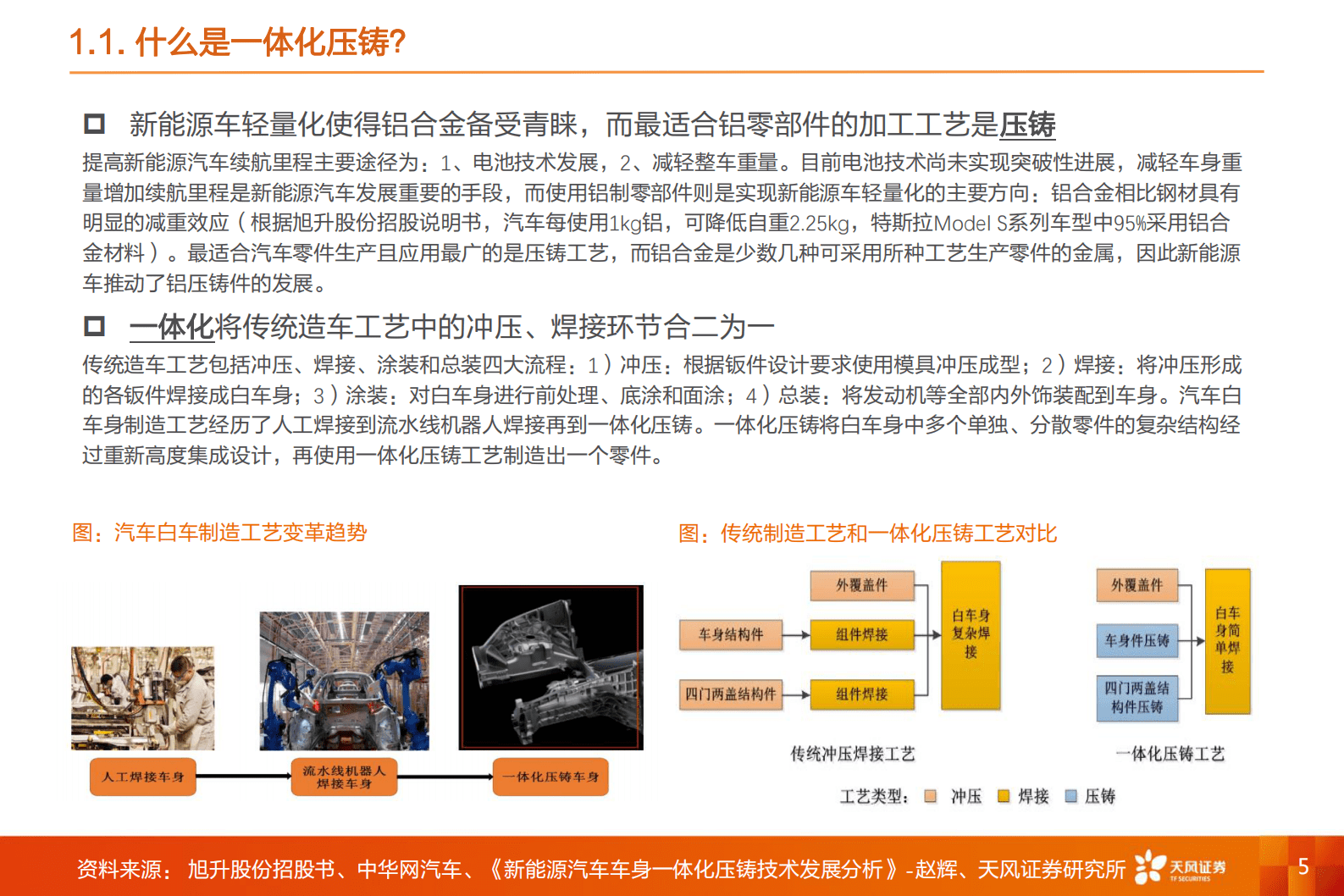 1.1. 什么是一体化压铸?

新能源车轻量化使得铝合金备受青睐，而最适合铝零部件的加工工艺是压铸

提高新能源汽车续航里程主要途径为：1、电池技术发展，2、减轻整车重量。目前电池技术尚未实现突破性进展，减轻车身重量增加续航里程是新能源汽车发展重要的手段，而使用铝制零部件则是实现新能源车轻量化的主要方向：铝合金相比钢材具有明显的减重效应（根据旭升股份招股说明书，汽车每使用1kg铝，可降低自重2.25kg，特斯拉Model S系列车型中95%采用铝合金材料）。最适合汽车零件生产且应用最广的是压铸工艺，而铝合金是少数几种可采用所种工艺生产零件的金属，因此新能源车推动了铝压铸件的发展。

一体化将传统造车工艺中的冲压、焊接环节合二为一

传统造车工艺包括冲压、焊接、涂装和总装四大流程：1）冲压：根据钣件设计要求使用模具冲压成型；2）焊接：将冲压形成的各钣件焊接成白车身；3）涂装：对白车身进行前处理、底涂和面涂；4）总装：将发动机等全部内外饰装配到车身。汽车白车身制造工艺经历了人工焊接到流水线机器人焊接再到一体化压铸。一体化压铸将白车身中多个单独、分散零件的复杂结构经过重新高度集成设计，再使用一体化压铸工艺制造出一个零件。

图：汽车白车制造工艺变革趋势

人工焊接车身
流水线机器人焊接车身
一体化压铸车身

图：传统制造工艺和一体化压铸工艺对比

外覆盖件
车身结构件
组件焊接
四门两盖结构件
组件焊接
白车身复杂焊接
传统冲压焊接工艺

外覆盖件
车身件压铸
四门两盖结构件压铸
白车身简单焊接
一体化压铸工艺

工艺类型： 冲压 焊接 压铸

资料来源：旭升股份招股书、中华网汽车、《新能源汽车车身一体化压铸技术发展分析》-赵辉、天风证券研究所 天风证券 TF SECURITIES 5