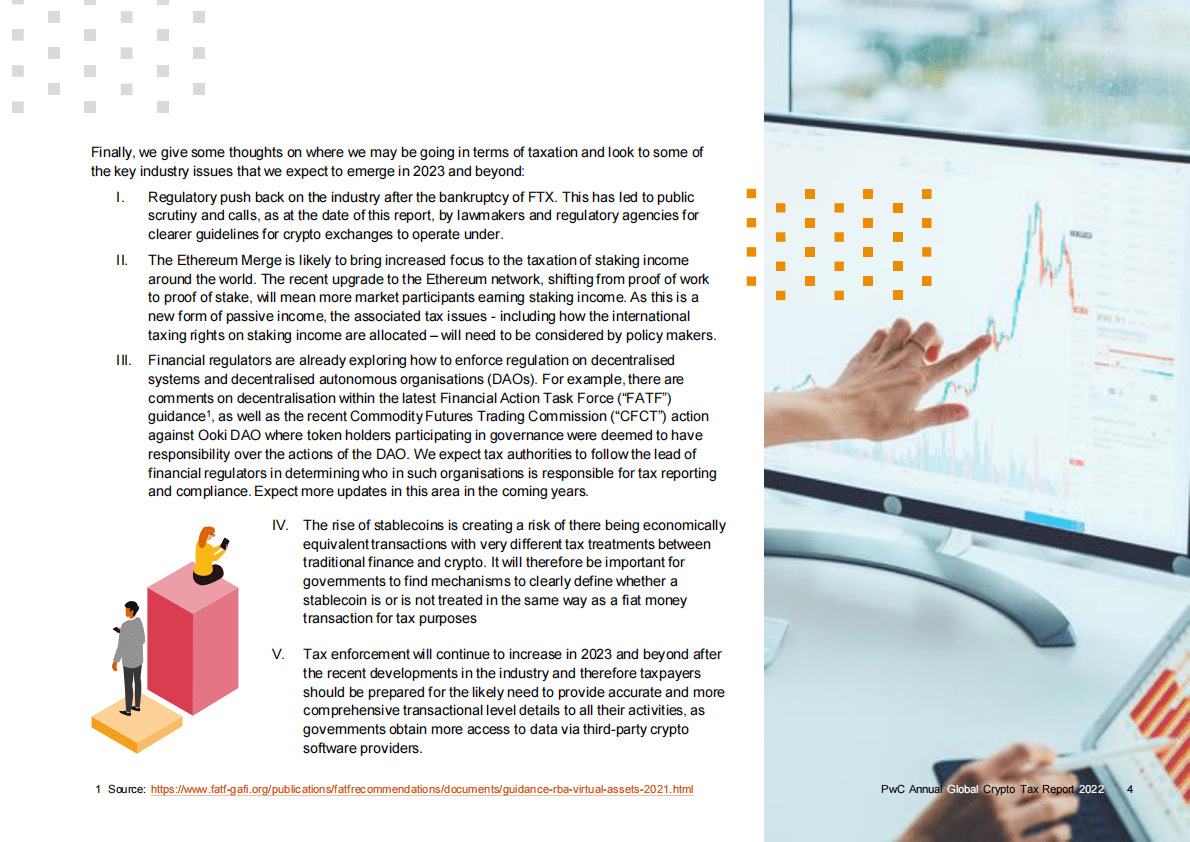 Finally, we give some thoughts on where we may be going in terms of taxation and look to some of the key industry issues that we expect to emerge in 2023 and beyond:

I. Regulatory push back on the industry after the bankruptcy of FTX. This has led to public scrutiny and calls, as at the date of this report, by lawmakers and regulatory agencies for clearer guidelines for crypto exchanges to operate under.

II. The Ethereum Merge is likely to bring increased focus to the taxation of staking income around the world. The recent upgrade to the Ethereum network, shifting from proof of work to proof of stake, will mean more market participants earning staking income. As this is a new form of passive income, the associated tax issues - including how the international taxing rights on staking income are allocated – will need to be considered by policy makers.

III. Financial regulators are already exploring how to enforce regulation on decentralised systems and decentralised autonomous organisations (DAOs). For example, there are comments on decentralisation within the latest Financial Action Task Force ("FATF") guidance$^1$, as well as the recent Commodity Futures Trading Commission ("CFCT") action against Ooki DAO where token holders participating in governance were deemed to have responsibility over the actions of the DAO. We expect tax authorities to follow the lead of financial regulators in determining who in such organisations is responsible for tax reporting and compliance. Expect more updates in this area in the coming years.

IV. The rise of stablecoins is creating a risk of there being economically equivalent transactions with very different tax treatments between traditional finance and crypto. It will therefore be important for governments to find mechanisms to clearly define whether a stablecoin is or is not treated in the same way as a fiat money transaction for tax purposes

V. Tax enforcement will continue to increase in 2023 and beyond after the recent developments in the industry and therefore taxpayers should be prepared for the likely need to provide accurate and more comprehensive transactional level details to all their activities, as governments obtain more access to data via third-party crypto software providers.

1 Source: https://www.fatf-gafi.org/publications/fatfrecommendations/documents/guidance-rba-virtual-assets-2021.html

PwC Annual Global Crypto Tax Report 2022 4