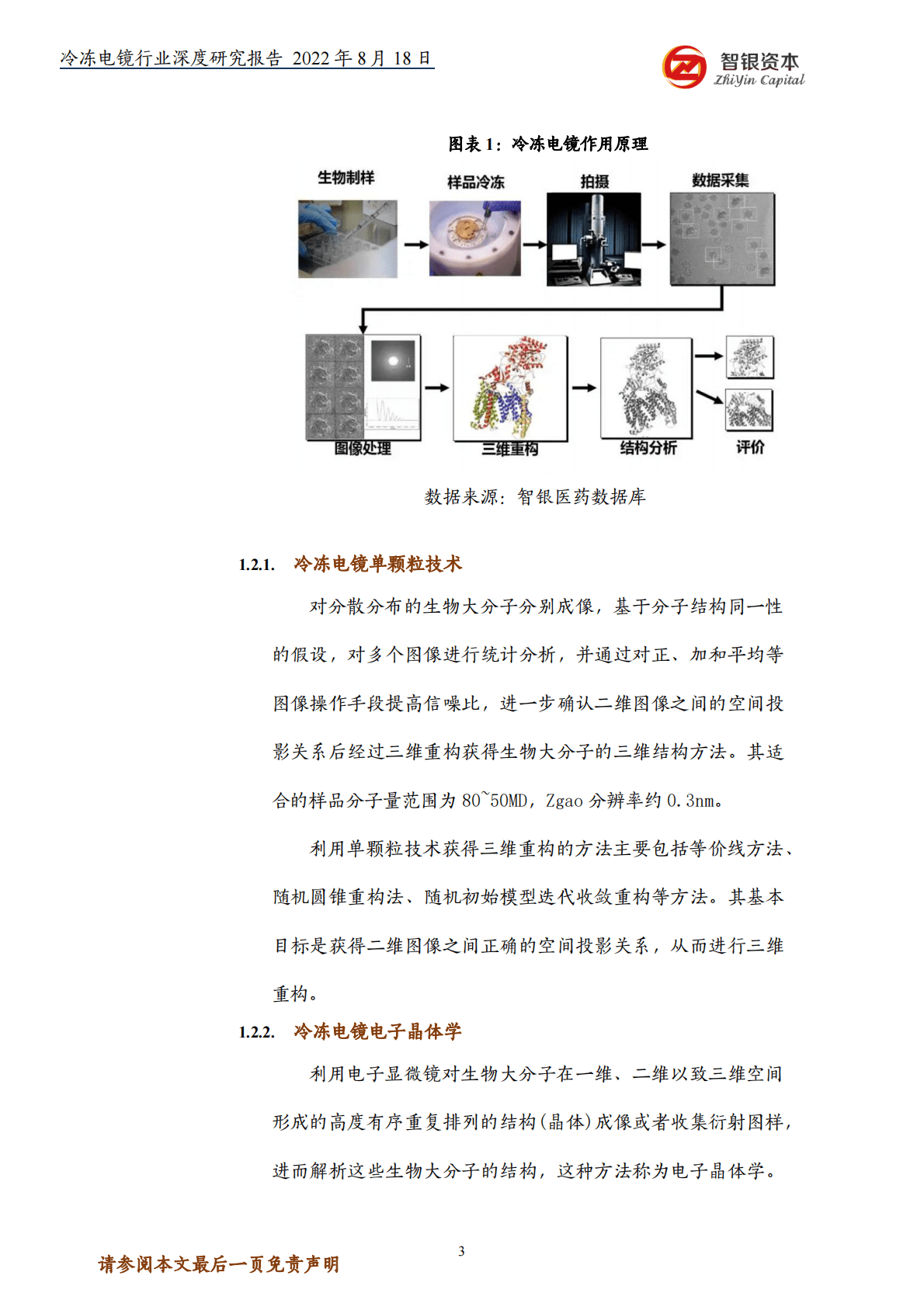 冷冻电镜行业深度研究报告 2022 年 8 月 18 日

智银资本
ZhiYin Capital

图表 1：冷冻电镜作用原理

生物制样

样品冷冻

拍摄

数据采集

图像处理

三维重构

结构分析

评价

数据来源：智银医药数据库

1.2.1. 冷冻电镜单颗粒技术

对分散分布的生物大分子分别成像，基于分子结构同一性的假设，对多个图像进行统计分析，并通过对正、加和平均等图像操作手段提高信噪比，进一步确认二维图像之间的空间投影关系后经过三维重构获得生物大分子的三维结构方法。其适合的样品分子量范围为 80~50MD，Zgao 分辨率约 0.3nm。

利用单颗粒技术获得三维重构的方法主要包括等价线方法、随机圆锥重构法、随机初始模型迭代收敛重构等方法。其基本目标是获得二维图像之间正确的空间投影关系，从而进行三维重构。

1.2.2. 冷冻电镜电子晶体学

利用电子显微镜对生物大分子在一维、二维以致三维空间形成的高度有序重复排列的结构(晶体)成像或者收集衍射图样，进而解析这些生物大分子的结构，这种方法称为电子晶体学。

3

请参阅本文最后一页免责声明