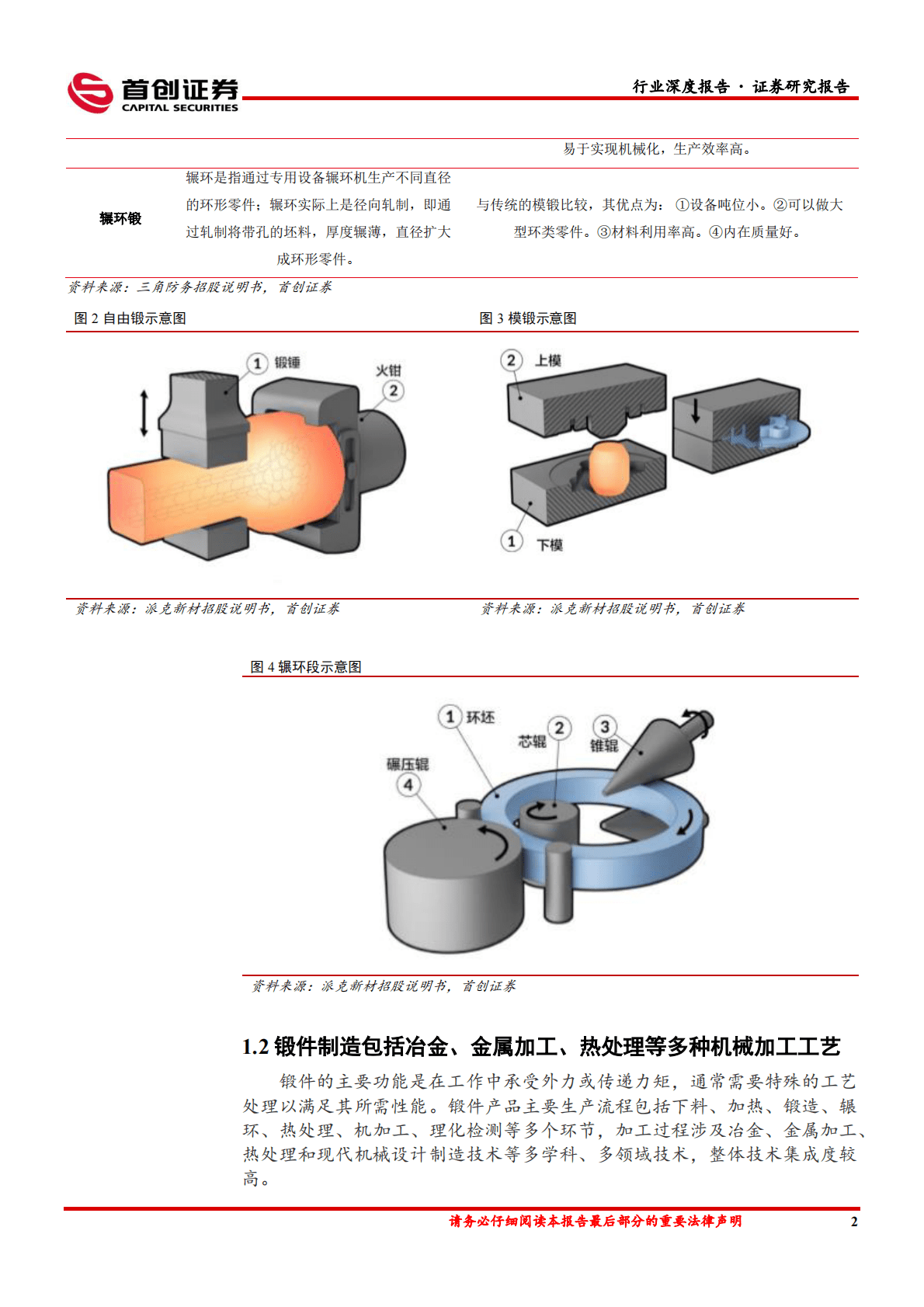 首创证券
CAPITAL SECURITIES

行业深度报告 · 证券研究报告

| | | 易于实现机械化，生产效率高。 |
|---|---|---|
| 辗环锻 | 辗环是指通过专用设备辗环机生产不同直径的环形零件；辗环实际上是径向轧制，即通过轧制将带孔的坯料，厚度辗薄，直径扩大成环形零件。 | 与传统的模锻比较，其优点为：①设备吨位小。②可以做大型环类零件。③材料利用率高。④内在质量好。 |

资料来源：三角防务招股说明书，首创证券

图 2 自由锻示意图

1 锻锤
火钳 2

资料来源：派克新材招股说明书，首创证券

图 3 模锻示意图

2 上模
1 下模

资料来源：派克新材招股说明书，首创证券

图 4 辗环段示意图

1 环坯
芯辊 2
3 锥辊
碾压辊 4

资料来源：派克新材招股说明书，首创证券

1.2 锻件制造包括冶金、金属加工、热处理等多种机械加工工艺

锻件的主要功能是在工作中承受外力或传递力矩，通常需要特殊的工艺处理以满足其所需性能。锻件产品主要生产流程包括下料、加热、锻造、辗环、热处理、机加工、理化检测等多个环节，加工过程涉及冶金、金属加工、热处理和现代机械设计制造技术等多学科、多领域技术，整体技术集成度较高。

请务必仔细阅读本报告最后部分的重要法律声明

2