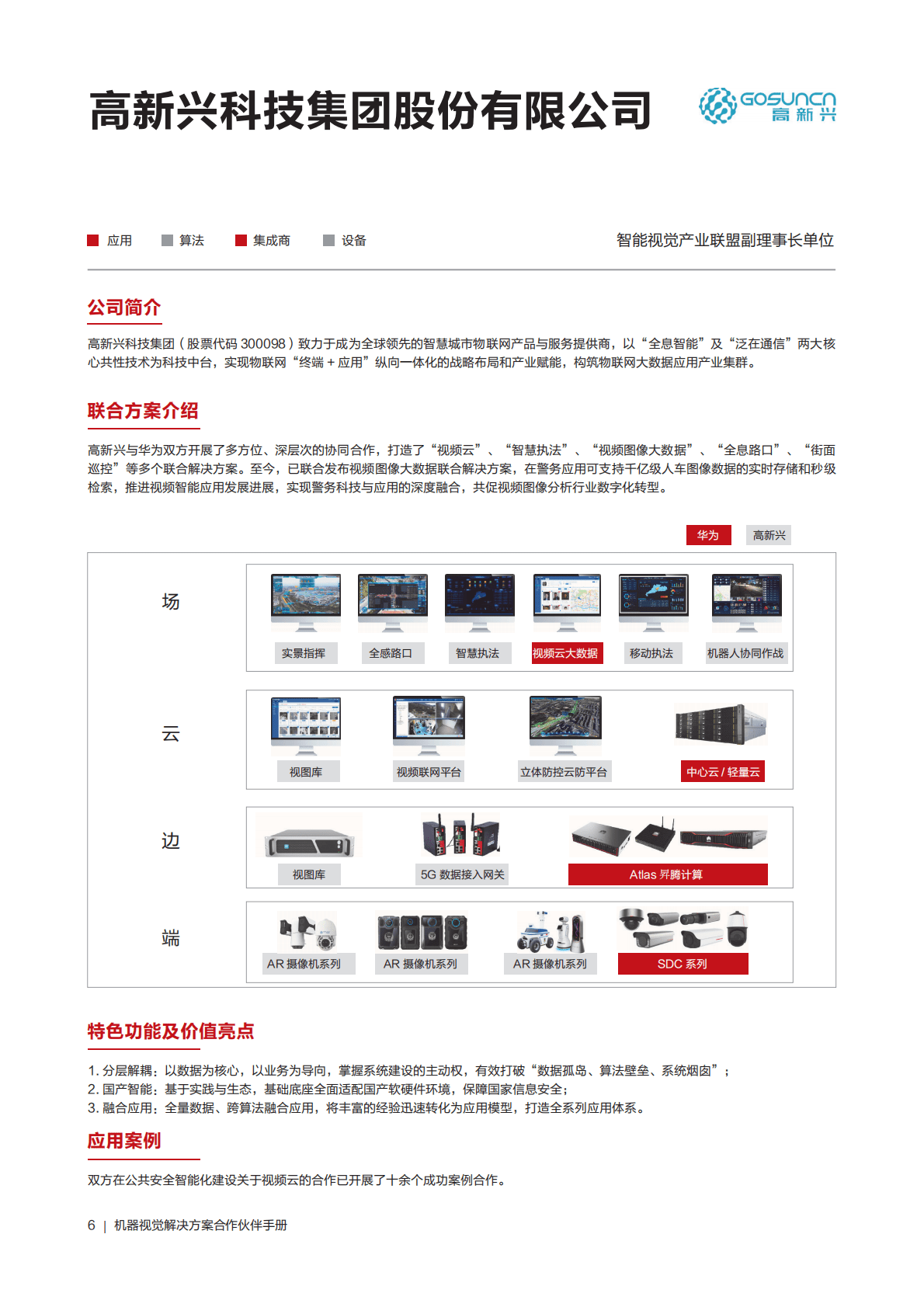 高新兴科技集团股份有限公司

GOSUNCN 高新兴

应用　算法　集成商　设备

智能视觉产业联盟副理事长单位

公司简介

高新兴科技集团（股票代码 300098）致力于成为全球领先的智慧城市物联网产品与服务提供商，以“全息智能”及“泛在通信”两大核心共性技术为科技中台，实现物联网“终端 + 应用”纵向一体化的战略布局和产业赋能，构筑物联网大数据应用产业集群。

联合方案介绍

高新兴与华为双方开展了多方位、深层次的协同合作，打造了“视频云”、“智慧执法”、“视频图像大数据”、“全息路口”、“街面巡控”等多个联合解决方案。至今，已联合发布视频图像大数据联合解决方案，在警务应用可支持千亿级人车图像数据的实时存储和秒级检索，推进视频智能应用发展进展，实现警务科技与应用的深度融合，共促视频图像分析行业数字化转型。

华为　高新兴

场
实景指挥　全感路口　智慧执法　视频云大数据　移动执法　机器人协同作战

云
视图库　视频联网平台　立体防控云防平台　中心云 / 轻量云

边
视图库　5G 数据接入网关　Atlas 昇腾计算

端
AR 摄像机系列　AR 摄像机系列　AR 摄像机系列　SDC 系列

特色功能及价值亮点

1. 分层解耦：以数据为核心，以业务为导向，掌握系统建设的主动权，有效打破“数据孤岛、算法壁垒、系统烟囱”；
2. 国产智能：基于实践与生态，基础底座全面适配国产软硬件环境，保障国家信息安全；
3. 融合应用：全量数据、跨算法融合应用，将丰富的经验迅速转化为应用模型，打造全系列应用体系。

应用案例

双方在公共安全智能化建设关于视频云的合作已开展了十余个成功案例合作。

6 | 机器视觉解决方案合作伙伴手册