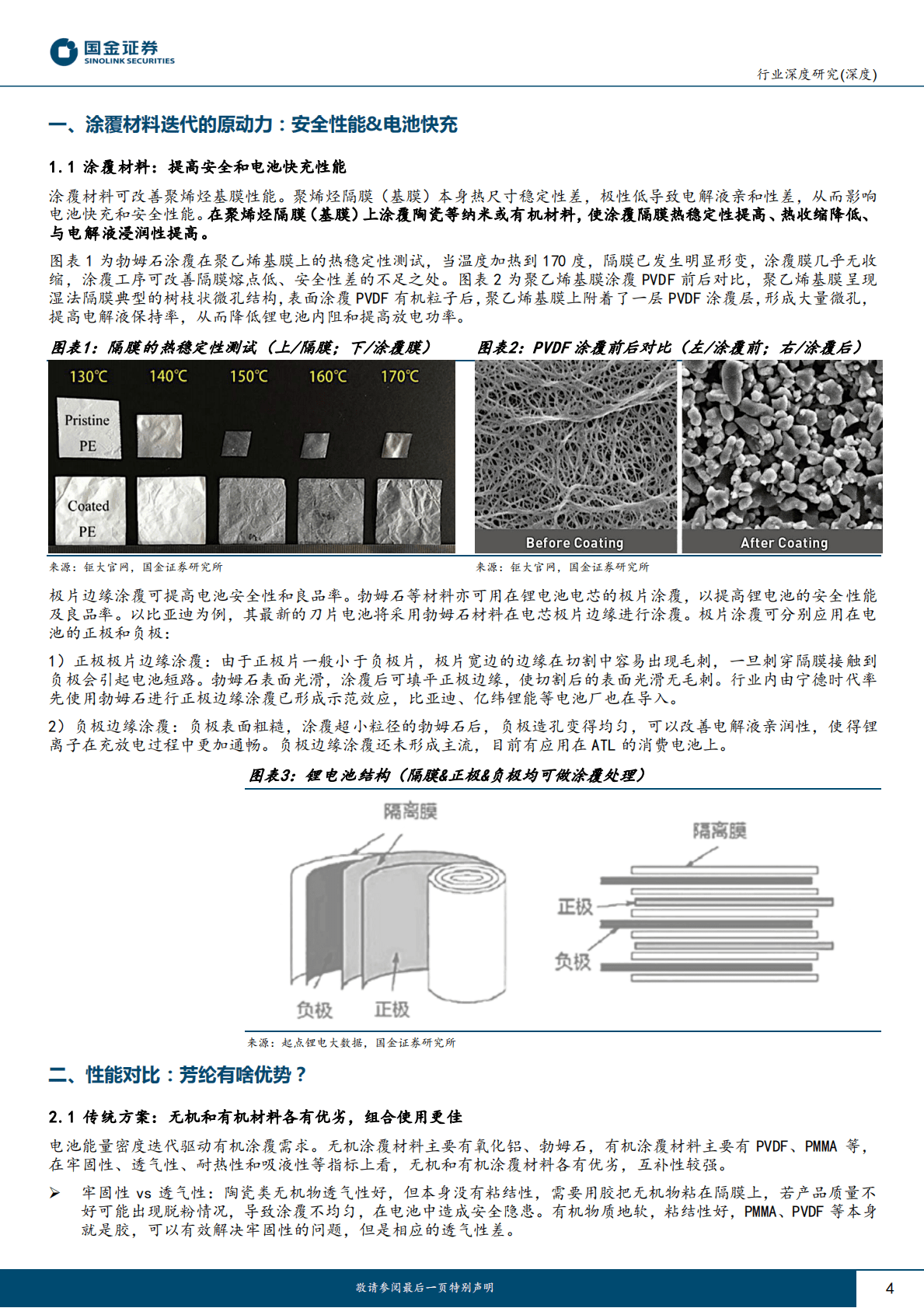 国金证券
SINOLINK SECURITIES

行业深度研究(深度)

一、涂覆材料迭代的原动力：安全性能&电池快充

1.1 涂覆材料：提高安全和电池快充性能

涂覆材料可改善聚烯烃基膜性能。聚烯烃隔膜（基膜）本身热尺寸稳定性差，极性低导致电解液亲和性差，从而影响电池快充和安全性能。在聚烯烃隔膜（基膜）上涂覆陶瓷等纳米或有机材料，使涂覆隔膜热稳定性提高、热收缩降低、与电解液浸润性提高。

图表 1 为勃姆石涂覆在聚乙烯基膜上的热稳定性测试，当温度加热到 170 度，隔膜已发生明显形变，涂覆膜几乎无收缩，涂覆工序可改善隔膜熔点低、安全性差的不足之处。图表 2 为聚乙烯基膜涂覆 PVDF 前后对比，聚乙烯基膜呈现湿法隔膜典型的树枝状微孔结构，表面涂覆 PVDF 有机粒子后，聚乙烯基膜上附着了一层 PVDF 涂覆层，形成大量微孔，提高电解液保持率，从而降低锂电池内阻和提高放电功率。

图表1：隔膜的热稳定性测试（上/隔膜；下/涂覆膜）

130℃ 140℃ 150℃ 160℃ 170℃

Pristine PE

Coated PE

来源：钜大官网，国金证券研究所

图表2：PVDF 涂覆前后对比（左/涂覆前；右/涂覆后）

Before Coating

After Coating

来源：钜大官网，国金证券研究所

极片边缘涂覆可提高电池安全性和良品率。勃姆石等材料亦可用在锂电池电芯的极片涂覆，以提高锂电池的安全性能及良品率。以比亚迪为例，其最新的刀片电池将采用勃姆石材料在电芯极片边缘进行涂覆。极片涂覆可分别应用在电池的正极和负极：

1）正极极片边缘涂覆：由于正极片一般小于负极片，极片宽边的边缘在切割中容易出现毛刺，一旦刺穿隔膜接触到负极会引起电池短路。勃姆石表面光滑，涂覆后可填平正极边缘，使切割后的表面光滑无毛刺。行业内由宁德时代率先使用勃姆石进行正极边缘涂覆已形成示范效应，比亚迪、亿纬锂能等电池厂也在导入。

2）负极边缘涂覆：负极表面粗糙，涂覆超小粒径的勃姆石后，负极造孔变得均匀，可以改善电解液亲润性，使得锂离子在充放电过程中更加通畅。负极边缘涂覆还未形成主流，目前有应用在 ATL 的消费电池上。

图表3：锂电池结构（隔膜&正极&负极均可做涂覆处理）

隔离膜

负极 正极

隔离膜

正极

负极

来源：起点锂电大数据，国金证券研究所

二、性能对比：芳纶有啥优势？

2.1 传统方案：无机和有机材料各有优劣，组合使用更佳

电池能量密度迭代驱动有机涂覆需求。无机涂覆材料主要有氧化铝、勃姆石，有机涂覆材料主要有 PVDF、PMMA 等，在牢固性、透气性、耐热性和吸液性等指标上看，无机和有机涂覆材料各有优劣，互补性较强。

➢ 牢固性 vs 透气性：陶瓷类无机物透气性好，但本身没有粘结性，需要用胶把无机物粘在隔膜上，若产品质量不好可能出现脱粉情况，导致涂覆不均匀，在电池中造成安全隐患。有机物质地软，粘结性好，PMMA、PVDF 等本身就是胶，可以有效解决牢固性的问题，但是相应的透气性差。

敬请参阅最后一页特别声明

4