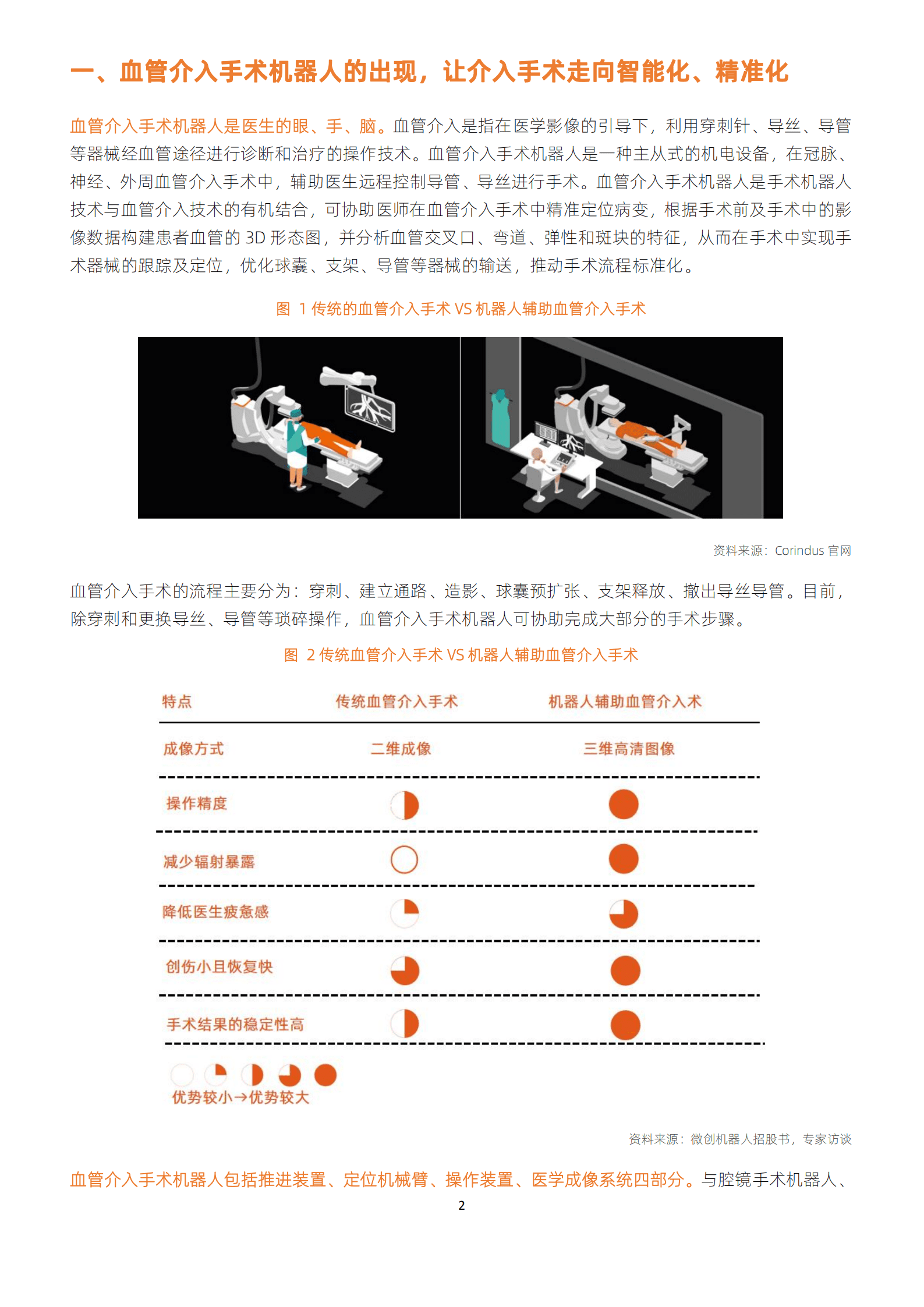 一、血管介入手术机器人的出现，让介入手术走向智能化、精准化

血管介入手术机器人是医生的眼、手、脑。血管介入是指在医学影像的引导下，利用穿刺针、导丝、导管等器械经血管途径进行诊断和治疗的操作技术。血管介入手术机器人是一种主从式的机电设备，在冠脉、神经、外周血管介入手术中，辅助医生远程控制导管、导丝进行手术。血管介入手术机器人是手术机器人技术与血管介入技术的有机结合，可协助医师在血管介入手术中精准定位病变，根据手术前及手术中的影像数据构建患者血管的 3D 形态图，并分析血管交叉口、弯道、弹性和斑块的特征，从而在手术中实现手术器械的跟踪及定位，优化球囊、支架、导管等器械的输送，推动手术流程标准化。

图 1 传统的血管介入手术 VS 机器人辅助血管介入手术

资料来源：Corindus 官网

血管介入手术的流程主要分为：穿刺、建立通路、造影、球囊预扩张、支架释放、撤出导丝导管。目前，除穿刺和更换导丝、导管等琐碎操作，血管介入手术机器人可协助完成大部分的手术步骤。

图 2 传统血管介入手术 VS 机器人辅助血管介入手术

| 特点 | 传统血管介入手术 | 机器人辅助血管介入术 |
|---|---|---|
| 成像方式 | 二维成像 | 三维高清图像 |
| 操作精度 | | |
| 减少辐射暴露 | | |
| 降低医生疲惫感 | | |
| 创伤小且恢复快 | | |
| 手术结果的稳定性高 | | |

优势较小→优势较大

资料来源：微创机器人招股书，专家访谈

血管介入手术机器人包括推进装置、定位机械臂、操作装置、医学成像系统四部分。与腔镜手术机器人、

2