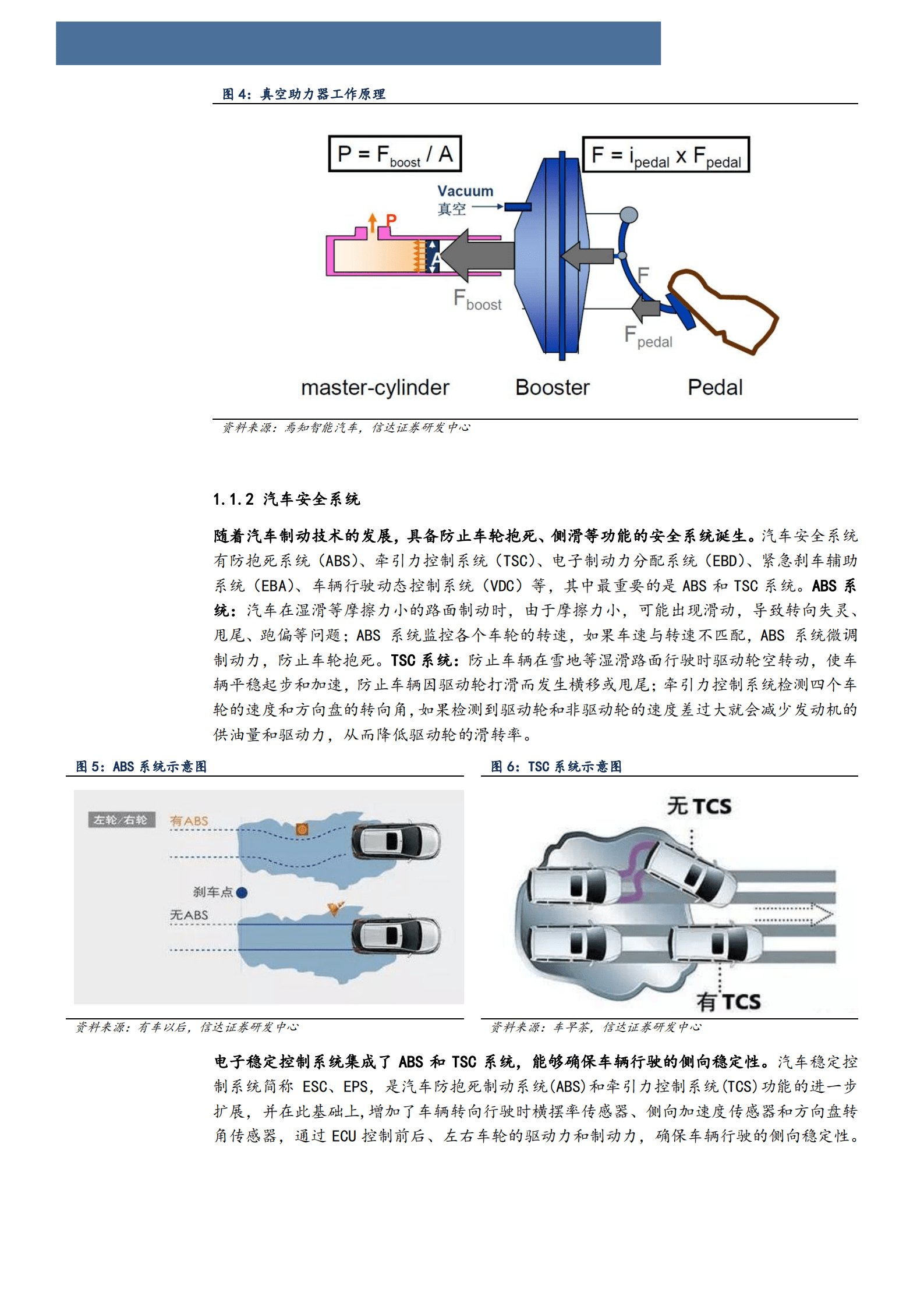 图 4：真空助力器工作原理

$P = F_{boost} / A$

$F = i_{pedal} \times F_{pedal}$

Vacuum
真空

P

A

$F_{boost}$

F

$F_{pedal}$

master-cylinder Booster Pedal

资料来源：焉知智能汽车，信达证券研发中心

1.1.2 汽车安全系统

随着汽车制动技术的发展，具备防止车轮抱死、侧滑等功能的安全系统诞生。汽车安全系统有防抱死系统（ABS）、牵引力控制系统（TSC）、电子制动力分配系统（EBD）、紧急刹车辅助系统（EBA）、车辆行驶动态控制系统（VDC）等，其中最重要的是 ABS 和 TSC 系统。ABS 系统：汽车在湿滑等摩擦力小的路面制动时，由于摩擦力小，可能出现滑动，导致转向失灵、甩尾、跑偏等问题；ABS 系统监控各个车轮的转速，如果车速与转速不匹配，ABS 系统微调制动力，防止车轮抱死。TSC 系统：防止车辆在雪地等湿滑路面行驶时驱动轮空转动，使车辆平稳起步和加速，防止车辆因驱动轮打滑而发生横移或甩尾；牵引力控制系统检测四个车轮的速度和方向盘的转向角，如果检测到驱动轮和非驱动轮的速度差过大就会减少发动机的供油量和驱动力，从而降低驱动轮的滑转率。

图 5：ABS 系统示意图

左轮/右轮
有ABS
刹车点
无ABS

资料来源：有车以后，信达证券研发中心

图 6：TSC 系统示意图

无 TCS
有 TCS

资料来源：车早茶，信达证券研发中心

电子稳定控制系统集成了 ABS 和 TSC 系统，能够确保车辆行驶的侧向稳定性。汽车稳定控制系统简称 ESC、EPS，是汽车防抱死制动系统(ABS)和牵引力控制系统(TCS)功能的进一步扩展，并在此基础上,增加了车辆转向行驶时横摆率传感器、侧向加速度传感器和方向盘转角传感器，通过 ECU 控制前后、左右车轮的驱动力和制动力，确保车辆行驶的侧向稳定性。