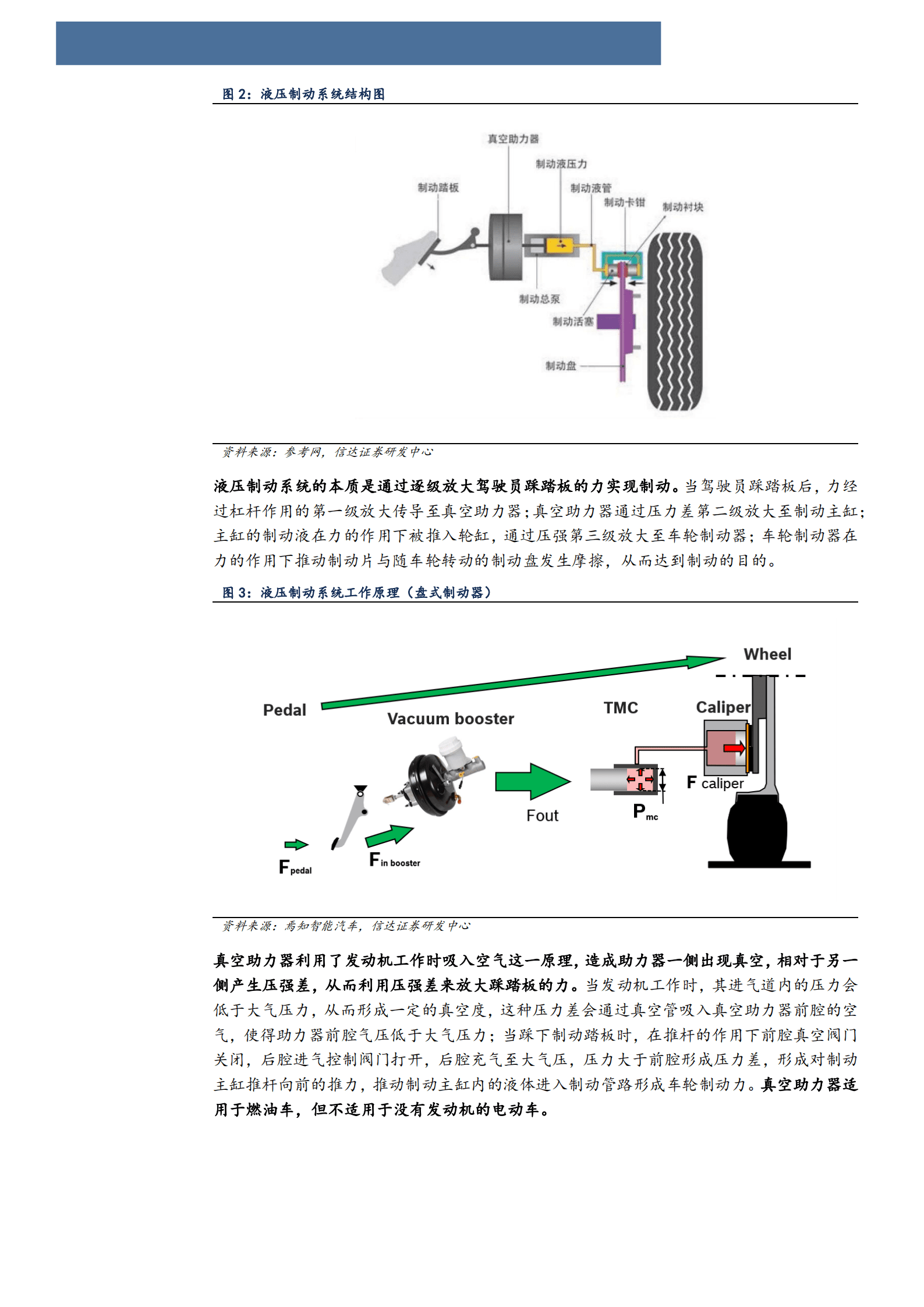 图 2：液压制动系统结构图

真空助力器
制动液压力
制动踏板
制动液管
制动卡钳
制动衬块
制动总泵
制动活塞
制动盘

资料来源：参考网，信达证券研发中心

液压制动系统的本质是通过逐级放大驾驶员踩踏板的力实现制动。当驾驶员踩踏板后，力经过杠杆作用的第一级放大传导至真空助力器；真空助力器通过压力差第二级放大至制动主缸；主缸的制动液在力的作用下被推入轮缸，通过压强第三级放大至车轮制动器；车轮制动器在力的作用下推动制动片与随车轮转动的制动盘发生摩擦，从而达到制动的目的。

图 3：液压制动系统工作原理（盘式制动器）

Wheel
Pedal
Vacuum booster
TMC
Caliper
F caliper
Fout
$P_{mc}$
$F_{pedal}$
$F_{in\ booster}$

资料来源：焉知智能汽车，信达证券研发中心

真空助力器利用了发动机工作时吸入空气这一原理，造成助力器一侧出现真空，相对于另一侧产生压强差，从而利用压强差来放大踩踏板的力。当发动机工作时，其进气道内的压力会低于大气压力，从而形成一定的真空度，这种压力差会通过真空管吸入真空助力器前腔的空气，使得助力器前腔气压低于大气压力；当踩下制动踏板时，在推杆的作用下前腔真空阀门关闭，后腔进气控制阀门打开，后腔充气至大气压，压力大于前腔形成压力差，形成对制动主缸推杆向前的推力，推动制动主缸内的液体进入制动管路形成车轮制动力。真空助力器适用于燃油车，但不适用于没有发动机的电动车。