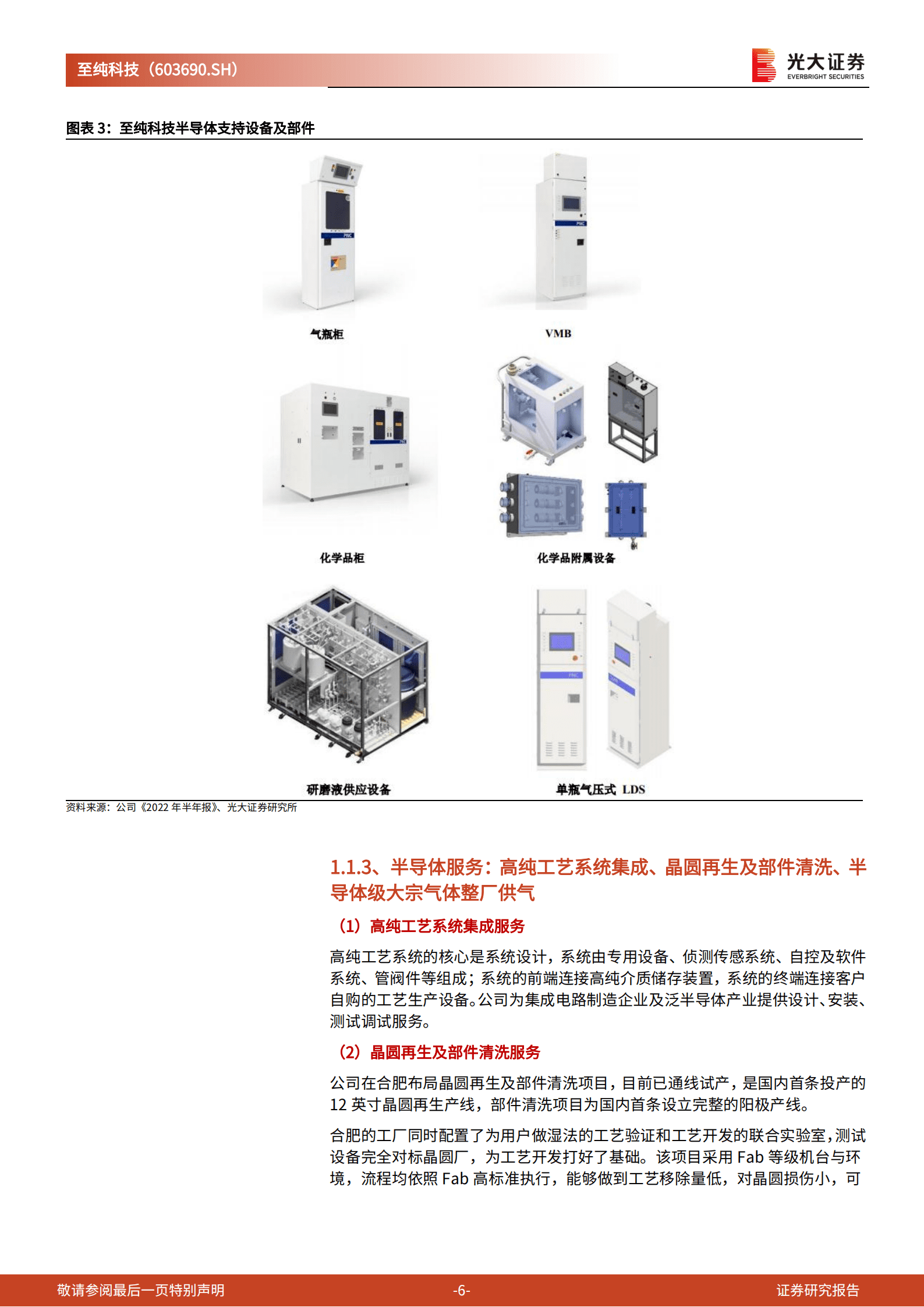 至纯科技（603690.SH）

光大证券
EVERBRIGHT SECURITIES

图表 3：至纯科技半导体支持设备及部件

气瓶柜

VMB

化学品柜

化学品附属设备

研磨液供应设备

单瓶气压式 LDS

资料来源：公司《2022 年半年报》、光大证券研究所

1.1.3、半导体服务：高纯工艺系统集成、晶圆再生及部件清洗、半导体级大宗气体整厂供气

（1）高纯工艺系统集成服务

高纯工艺系统的核心是系统设计，系统由专用设备、侦测传感系统、自控及软件系统、管阀件等组成；系统的前端连接高纯介质储存装置，系统的终端连接客户自购的工艺生产设备。公司为集成电路制造企业及泛半导体产业提供设计、安装、测试调试服务。

（2）晶圆再生及部件清洗服务

公司在合肥布局晶圆再生及部件清洗项目，目前已通线试产，是国内首条投产的 12 英寸晶圆再生产线，部件清洗项目为国内首条设立完整的阳极产线。

合肥的工厂同时配置了为用户做湿法的工艺验证和工艺开发的联合实验室，测试设备完全对标晶圆厂，为工艺开发打好了基础。该项目采用 Fab 等级机台与环境，流程均依照 Fab 高标准执行，能够做到工艺移除量低，对晶圆损伤小，可

敬请参阅最后一页特别声明

-6-

证券研究报告