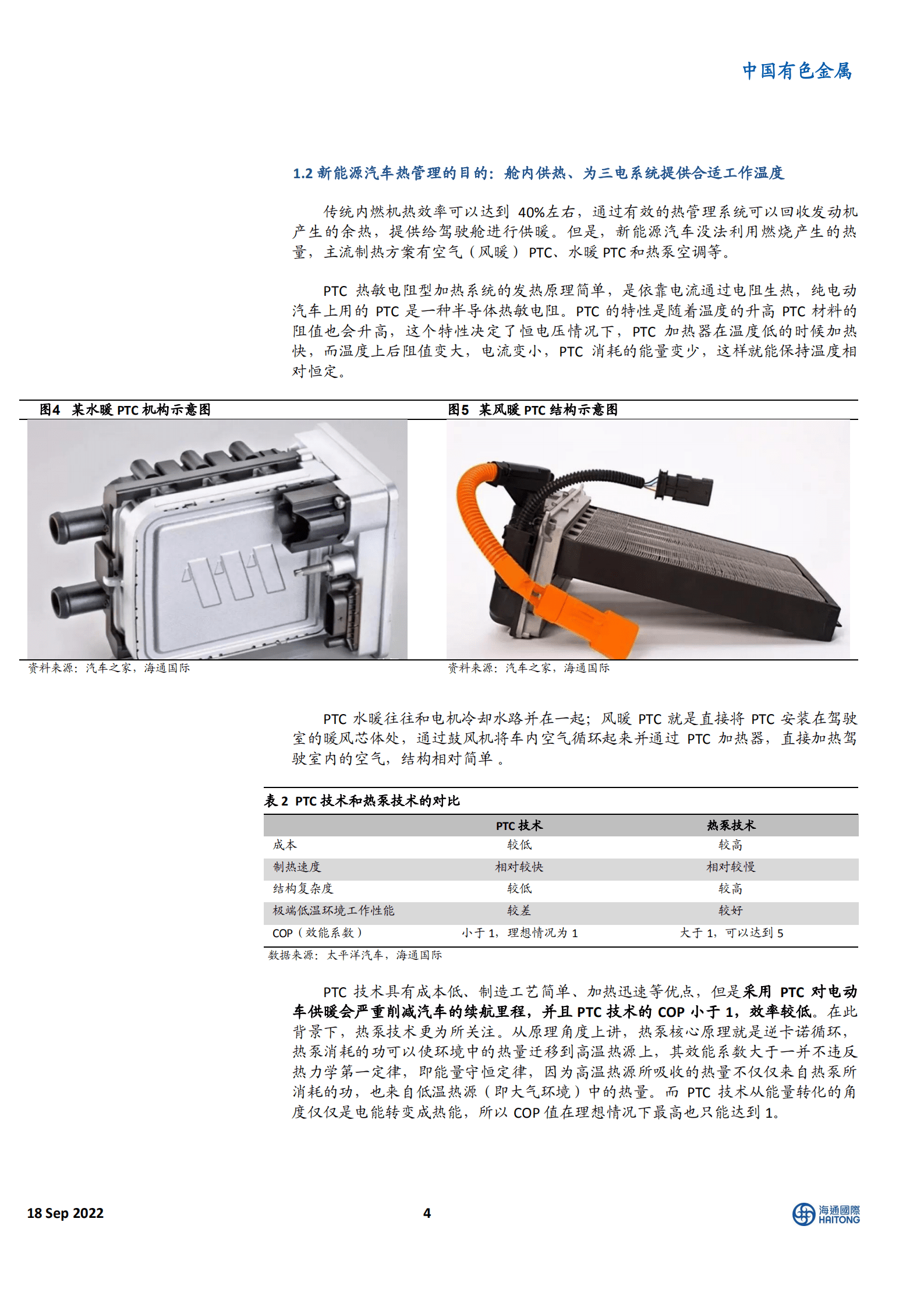 中国有色金属

1.2 新能源汽车热管理的目的：舱内供热、为三电系统提供合适工作温度

传统内燃机热效率可以达到 40%左右，通过有效的热管理系统可以回收发动机产生的余热，提供给驾驶舱进行供暖。但是，新能源汽车没法利用燃烧产生的热量，主流制热方案有空气（风暖）PTC、水暖 PTC 和热泵空调等。

PTC 热敏电阻型加热系统的发热原理简单，是依靠电流通过电阻生热，纯电动汽车上用的 PTC 是一种半导体热敏电阻。PTC 的特性是随着温度的升高 PTC 材料的阻值也会升高，这个特性决定了恒电压情况下，PTC 加热器在温度低的时候加热快，而温度上后阻值变大，电流变小，PTC 消耗的能量变少，这样就能保持温度相对恒定。

图4 某水暖 PTC 机构示意图

资料来源：汽车之家，海通国际

图5 某风暖 PTC 结构示意图

资料来源：汽车之家，海通国际

PTC 水暖往往和电机冷却水路并在一起；风暖 PTC 就是直接将 PTC 安装在驾驶室的暖风芯体处，通过鼓风机将车内空气循环起来并通过 PTC 加热器，直接加热驾驶室内的空气，结构相对简单 。

表 2 PTC 技术和热泵技术的对比

| | PTC 技术 | 热泵技术 |
|---|---|---|
| 成本 | 较低 | 较高 |
| 制热速度 | 相对较快 | 相对较慢 |
| 结构复杂度 | 较低 | 较高 |
| 极端低温环境工作性能 | 较差 | 较好 |
| COP（效能系数） | 小于 1，理想情况为 1 | 大于 1，可以达到 5 |

数据来源：太平洋汽车，海通国际

PTC 技术具有成本低、制造工艺简单、加热迅速等优点，但是采用 PTC 对电动车供暖会严重削减汽车的续航里程，并且 PTC 技术的 COP 小于 1，效率较低。在此背景下，热泵技术更为所关注。从原理角度上讲，热泵核心原理就是逆卡诺循环，热泵消耗的功可以使环境中的热量迁移到高温热源上，其效能系数大于一并不违反热力学第一定律，即能量守恒定律，因为高温热源所吸收的热量不仅仅来自热泵所消耗的功，也来自低温热源（即大气环境）中的热量。而 PTC 技术从能量转化的角度仅仅是电能转变成热能，所以 COP 值在理想情况下最高也只能达到 1。

18 Sep 2022

4

海通國際 HAITONG