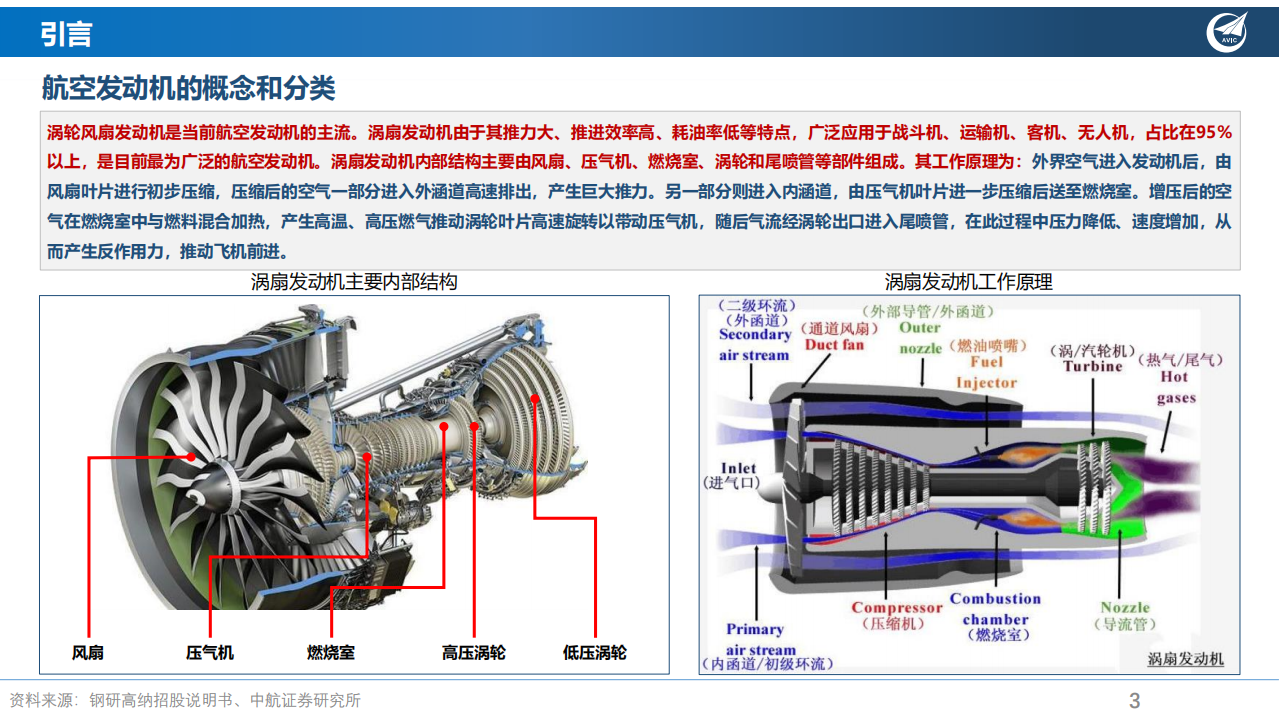 引言

AVIC

航空发动机的概念和分类

涡轮风扇发动机是当前航空发动机的主流。涡扇发动机由于其推力大、推进效率高、耗油率低等特点，广泛应用于战斗机、运输机、客机、无人机，占比在95%以上，是目前最为广泛的航空发动机。涡扇发动机内部结构主要由风扇、压气机、燃烧室、涡轮和尾喷管等部件组成。其工作原理为：外界空气进入发动机后，由风扇叶片进行初步压缩，压缩后的空气一部分进入外涵道高速排出，产生巨大推力。另一部分则进入内涵道，由压气机叶片进一步压缩后送至燃烧室。增压后的空气在燃烧室中与燃料混合加热，产生高温、高压燃气推动涡轮叶片高速旋转以带动压气机，随后气流经涡轮出口进入尾喷管，在此过程中压力降低、速度增加，从而产生反作用力，推动飞机前进。

涡扇发动机主要内部结构

风扇
压气机
燃烧室
高压涡轮
低压涡轮

涡扇发动机工作原理

(二级环流)
(外函道)
Secondary
air stream
(通道风扇)
Duct fan
(外部导管/外函道)
Outer
nozzle
(燃油喷嘴)
Fuel
Injector
(涡/汽轮机)
Turbine
(热气/尾气)
Hot
gases
Inlet
(进气口)
Compressor
(压缩机)
Combustion
chamber
(燃烧室)
Nozzle
(导流管)
Primary
air stream
(内函道/初级环流)
涡扇发动机

资料来源：钢研高纳招股说明书、中航证券研究所

3