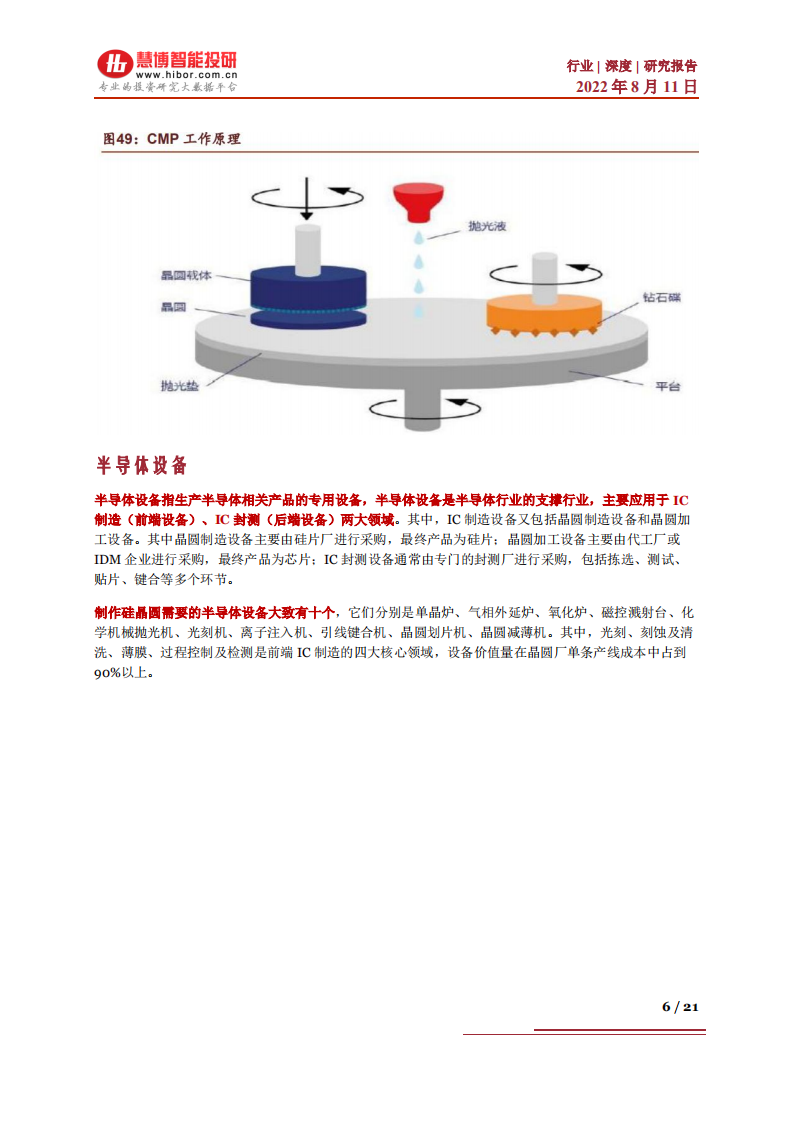 慧博智能投研
www.hibor.com.cn
专业的投资研究大数据平台

行业 | 深度 | 研究报告
2022 年 8 月 11 日

图49：CMP 工作原理

抛光液
晶圆载体
晶圆
钻石碟
抛光垫
平台

半导体设备

半导体设备指生产半导体相关产品的专用设备，半导体设备是半导体行业的支撑行业，主要应用于 IC 制造（前端设备）、IC 封测（后端设备）两大领域。其中，IC 制造设备又包括晶圆制造设备和晶圆加工设备。其中晶圆制造设备主要由硅片厂进行采购，最终产品为硅片；晶圆加工设备主要由代工厂或 IDM 企业进行采购，最终产品为芯片；IC 封测设备通常由专门的封测厂进行采购，包括拣选、测试、贴片、键合等多个环节。

制作硅晶圆需要的半导体设备大致有十个，它们分别是单晶炉、气相外延炉、氧化炉、磁控溅射台、化学机械抛光机、光刻机、离子注入机、引线键合机、晶圆划片机、晶圆减薄机。其中，光刻、刻蚀及清洗、薄膜、过程控制及检测是前端 IC 制造的四大核心领域，设备价值量在晶圆厂单条产线成本中占到 90%以上。

6 / 21