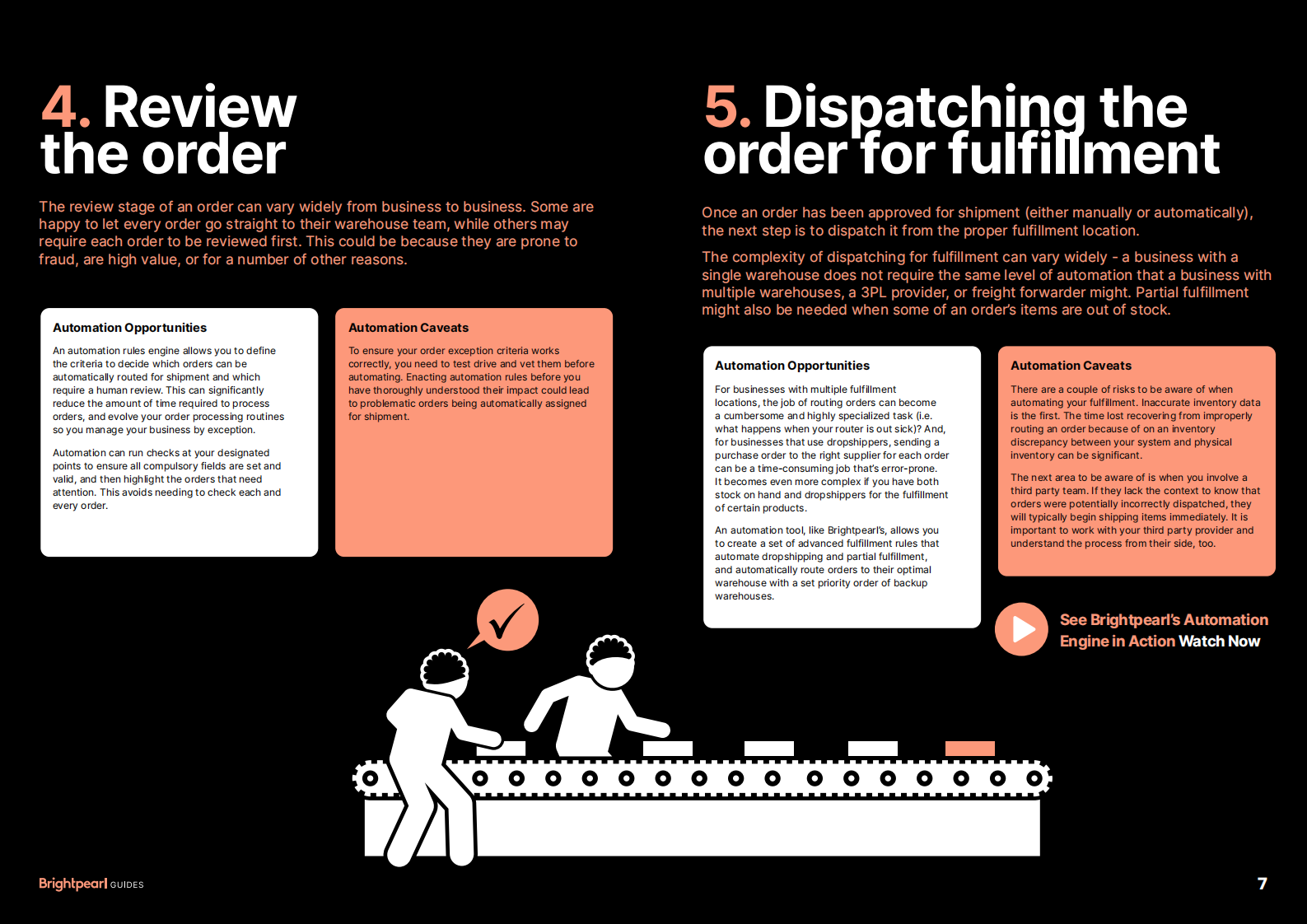 4. Review the order

The review stage of an order can vary widely from business to business. Some are happy to let every order go straight to their warehouse team, while others may require each order to be reviewed first. This could be because they are prone to fraud, are high value, or for a number of other reasons.

Automation Opportunities

An automation rules engine allows you to define the criteria to decide which orders can be automatically routed for shipment and which require a human review. This can significantly reduce the amount of time required to process orders, and evolve your order processing routines so you manage your business by exception.

Automation can run checks at your designated points to ensure all compulsory fields are set and valid, and then highlight the orders that need attention. This avoids needing to check each and every order.

Automation Caveats

To ensure your order exception criteria works correctly, you need to test drive and vet them before automating. Enacting automation rules before you have thoroughly understood their impact could lead to problematic orders being automatically assigned for shipment.

5. Dispatching the order for fulfillment

Once an order has been approved for shipment (either manually or automatically), the next step is to dispatch it from the proper fulfillment location.

The complexity of dispatching for fulfillment can vary widely - a business with a single warehouse does not require the same level of automation that a business with multiple warehouses, a 3PL provider, or freight forwarder might. Partial fulfillment might also be needed when some of an order's items are out of stock.

Automation Opportunities

For businesses with multiple fulfillment locations, the job of routing orders can become a cumbersome and highly specialized task (i.e. what happens when your router is out sick)? And, for businesses that use dropshippers, sending a purchase order to the right supplier for each order can be a time-consuming job that's error-prone. It becomes even more complex if you have both stock on hand and dropshippers for the fulfillment of certain products.

An automation tool, like Brightpearl's, allows you to create a set of advanced fulfillment rules that automate dropshipping and partial fulfillment, and automatically route orders to their optimal warehouse with a set priority order of backup warehouses.

Automation Caveats

There are a couple of risks to be aware of when automating your fulfillment. Inaccurate inventory data is the first. The time lost recovering from improperly routing an order because of on an inventory discrepancy between your system and physical inventory can be significant.

The next area to be aware of is when you involve a third party team. If they lack the context to know that orders were potentially incorrectly dispatched, they will typically begin shipping items immediately. It is important to work with your third party provider and understand the process from their side, too.

See Brightpearl's Automation Engine in Action Watch Now

Brightpearl GUIDES

7