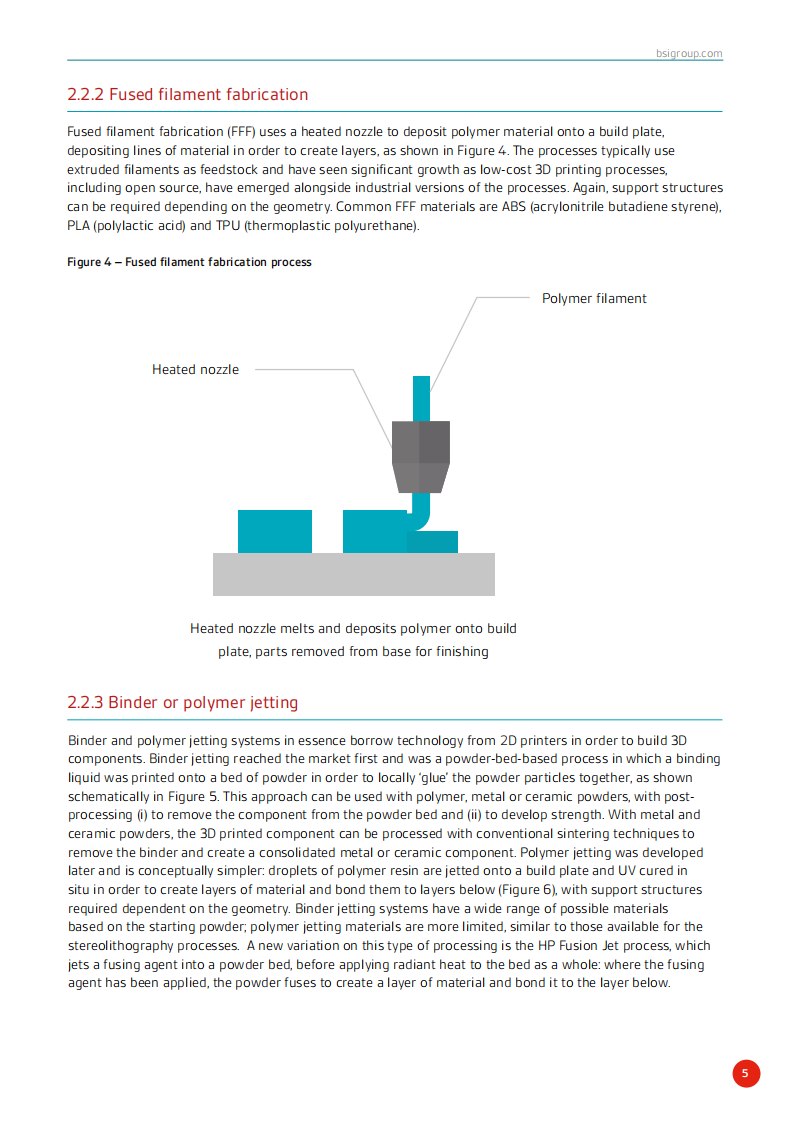 bsigroup.com

2.2.2 Fused filament fabrication

Fused filament fabrication (FFF) uses a heated nozzle to deposit polymer material onto a build plate, depositing lines of material in order to create layers, as shown in Figure 4. The processes typically use extruded filaments as feedstock and have seen significant growth as low-cost 3D printing processes, including open source, have emerged alongside industrial versions of the processes. Again, support structures can be required depending on the geometry. Common FFF materials are ABS (acrylonitrile butadiene styrene), PLA (polylactic acid) and TPU (thermoplastic polyurethane).

Figure 4 – Fused filament fabrication process

Polymer filament

Heated nozzle

Heated nozzle melts and deposits polymer onto build plate, parts removed from base for finishing

2.2.3 Binder or polymer jetting

Binder and polymer jetting systems in essence borrow technology from 2D printers in order to build 3D components. Binder jetting reached the market first and was a powder-bed-based process in which a binding liquid was printed onto a bed of powder in order to locally 'glue' the powder particles together, as shown schematically in Figure 5. This approach can be used with polymer, metal or ceramic powders, with post-processing (i) to remove the component from the powder bed and (ii) to develop strength. With metal and ceramic powders, the 3D printed component can be processed with conventional sintering techniques to remove the binder and create a consolidated metal or ceramic component. Polymer jetting was developed later and is conceptually simpler: droplets of polymer resin are jetted onto a build plate and UV cured in situ in order to create layers of material and bond them to layers below (Figure 6), with support structures required dependent on the geometry. Binder jetting systems have a wide range of possible materials based on the starting powder; polymer jetting materials are more limited, similar to those available for the stereolithography processes. A new variation on this type of processing is the HP Fusion Jet process, which jets a fusing agent into a powder bed, before applying radiant heat to the bed as a whole: where the fusing agent has been applied, the powder fuses to create a layer of material and bond it to the layer below.

5