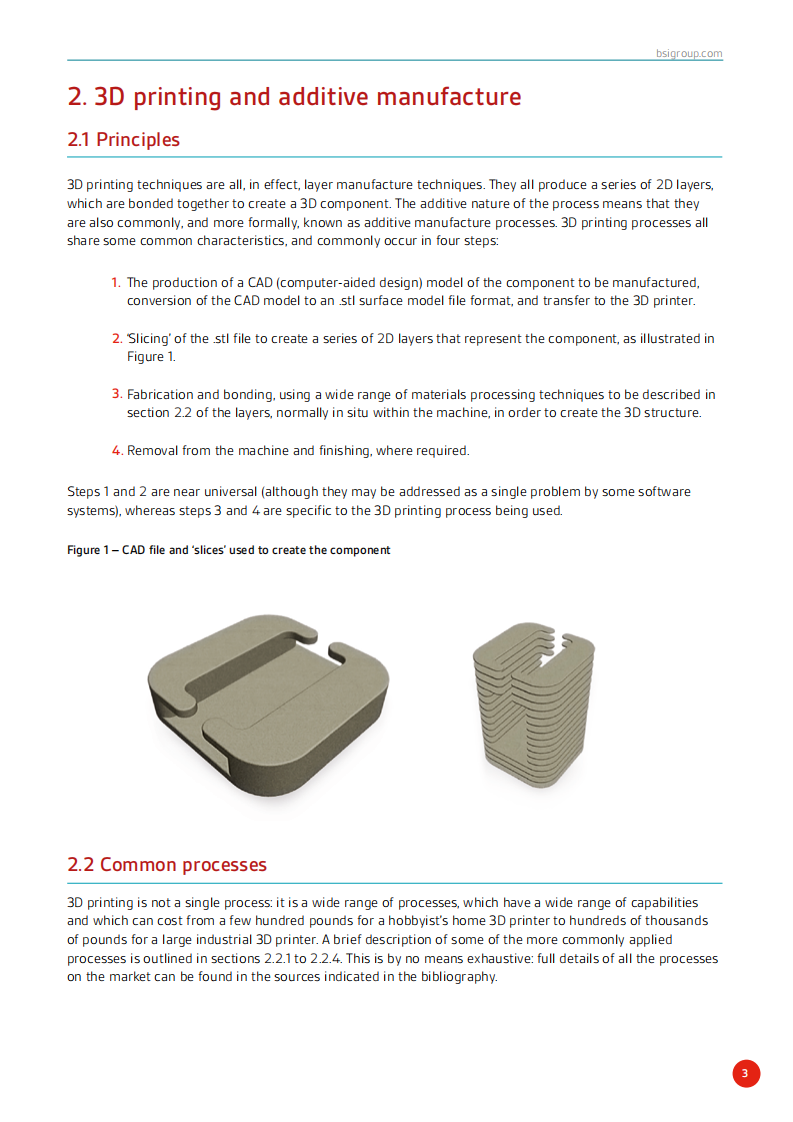 bsigroup.com

2. 3D printing and additive manufacture

2.1 Principles

3D printing techniques are all, in effect, layer manufacture techniques. They all produce a series of 2D layers, which are bonded together to create a 3D component. The additive nature of the process means that they are also commonly, and more formally, known as additive manufacture processes. 3D printing processes all share some common characteristics, and commonly occur in four steps:

1. The production of a CAD (computer-aided design) model of the component to be manufactured, conversion of the CAD model to an .stl surface model file format, and transfer to the 3D printer.

2. 'Slicing' of the .stl file to create a series of 2D layers that represent the component, as illustrated in Figure 1.

3. Fabrication and bonding, using a wide range of materials processing techniques to be described in section 2.2 of the layers, normally in situ within the machine, in order to create the 3D structure.

4. Removal from the machine and finishing, where required.

Steps 1 and 2 are near universal (although they may be addressed as a single problem by some software systems), whereas steps 3 and 4 are specific to the 3D printing process being used.

Figure 1 – CAD file and 'slices' used to create the component

2.2 Common processes

3D printing is not a single process: it is a wide range of processes, which have a wide range of capabilities and which can cost from a few hundred pounds for a hobbyist's home 3D printer to hundreds of thousands of pounds for a large industrial 3D printer. A brief description of some of the more commonly applied processes is outlined in sections 2.2.1 to 2.2.4. This is by no means exhaustive: full details of all the processes on the market can be found in the sources indicated in the bibliography.

3