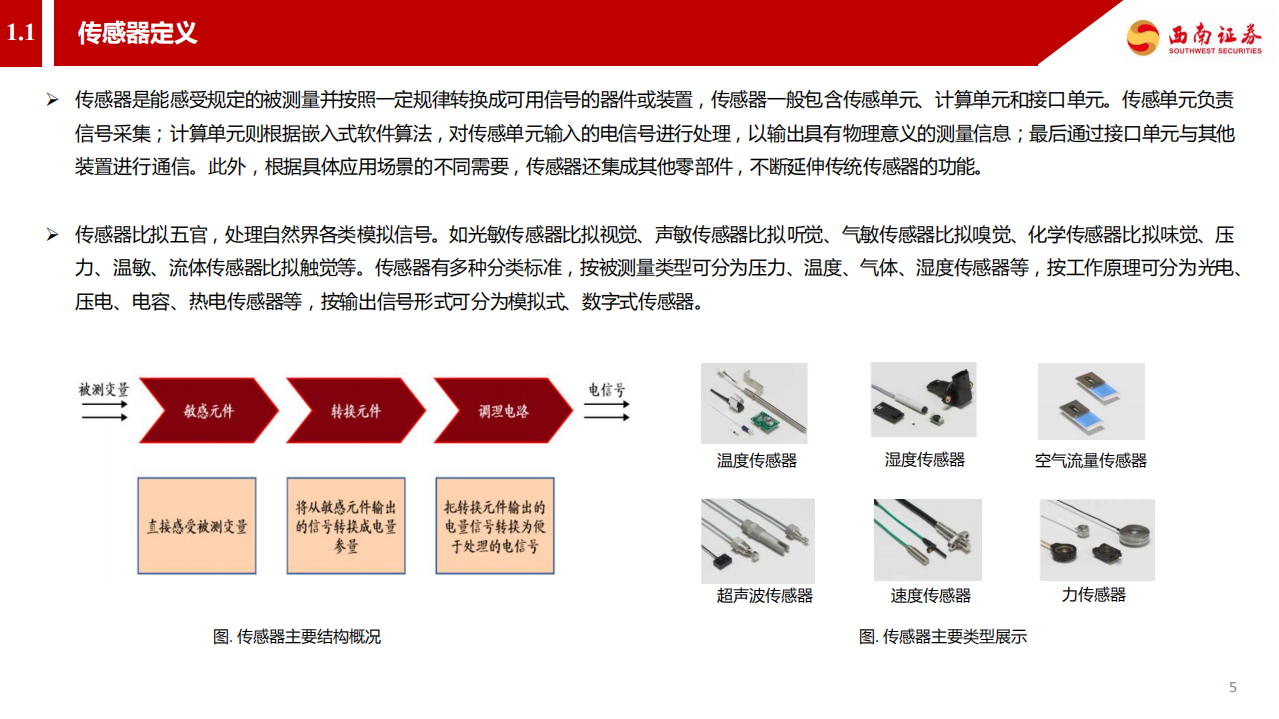 1.1 传感器定义

西南证券 SOUTHWEST SECURITIES

➢ 传感器是能感受规定的被测量并按照一定规律转换成可用信号的器件或装置，传感器一般包含传感单元、计算单元和接口单元。传感单元负责信号采集；计算单元则根据嵌入式软件算法，对传感单元输入的电信号进行处理，以输出具有物理意义的测量信息；最后通过接口单元与其他装置进行通信。此外，根据具体应用场景的不同需要，传感器还集成其他零部件，不断延伸传统传感器的功能。

➢ 传感器比拟五官，处理自然界各类模拟信号。如光敏传感器比拟视觉、声敏传感器比拟听觉、气敏传感器比拟嗅觉、化学传感器比拟味觉、压力、温敏、流体传感器比拟触觉等。传感器有多种分类标准，按被测量类型可分为压力、温度、气体、湿度传感器等，按工作原理可分为光电、压电、电容、热电传感器等，按输出信号形式可分为模拟式、数字式传感器。

被测变量

敏感元件

转换元件

调理电路

电信号

直接感受被测变量

将从敏感元件输出的信号转换成电量参量

把转换元件输出的电量信号转换为便于处理的电信号

图. 传感器主要结构概况

温度传感器

湿度传感器

空气流量传感器

超声波传感器

速度传感器

力传感器

图. 传感器主要类型展示

5