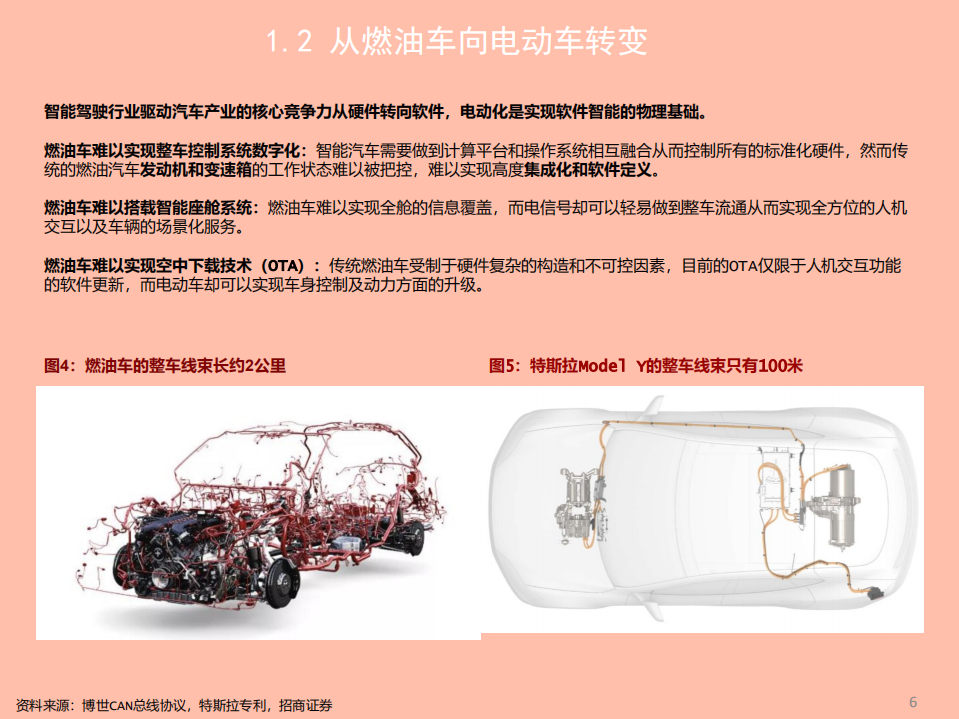 1.2 从燃油车向电动车转变

智能驾驶行业驱动汽车产业的核心竞争力从硬件转向软件，电动化是实现软件智能的物理基础。

燃油车难以实现整车控制系统数字化：智能汽车需要做到计算平台和操作系统相互融合从而控制所有的标准化硬件，然而传统的燃油汽车发动机和变速箱的工作状态难以被把控，难以实现高度集成化和软件定义。

燃油车难以搭载智能座舱系统：燃油车难以实现全舱的信息覆盖，而电信号却可以轻易做到整车流通从而实现全方位的人机交互以及车辆的场景化服务。

燃油车难以实现空中下载技术（OTA）：传统燃油车受制于硬件复杂的构造和不可控因素，目前的OTA仅限于人机交互功能的软件更新，而电动车却可以实现车身控制及动力方面的升级。

图4：燃油车的整车线束长约2公里

图5：特斯拉Model Y的整车线束只有100米

资料来源：博世CAN总线协议，特斯拉专利，招商证券

6