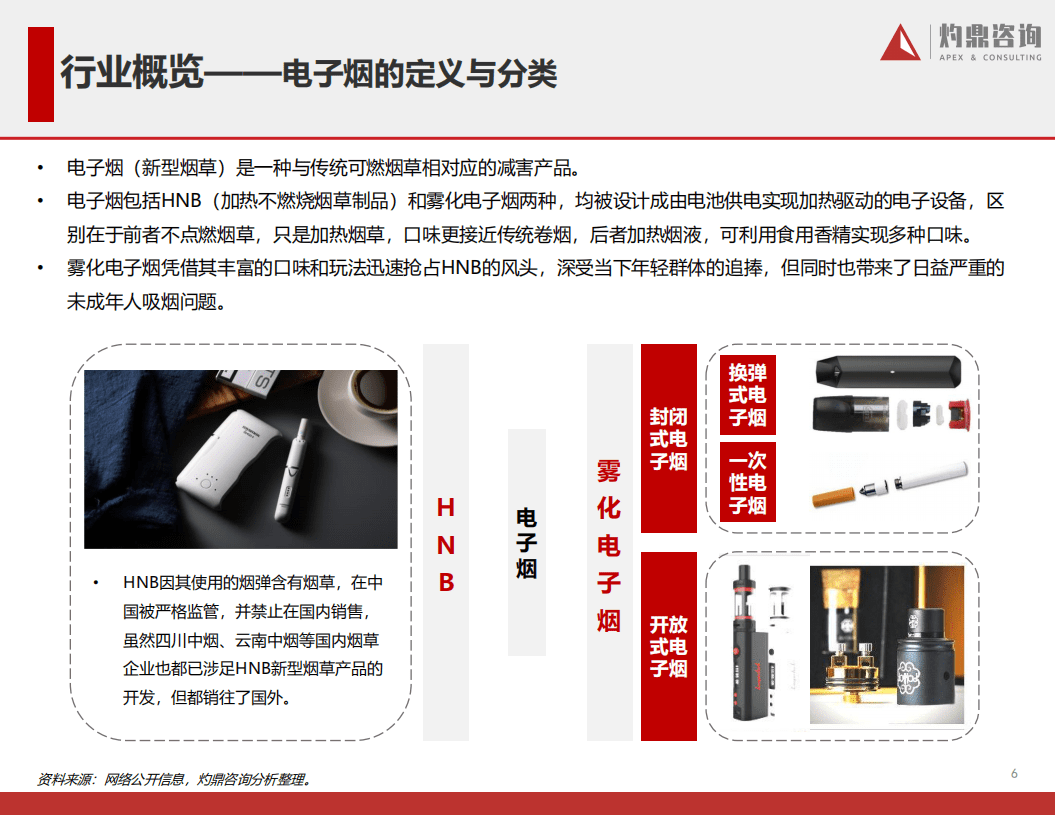 行业概览——电子烟的定义与分类

灼鼎咨询
APEX & CONSULTING

• 电子烟（新型烟草）是一种与传统可燃烟草相对应的减害产品。
• 电子烟包括HNB（加热不燃烧烟草制品）和雾化电子烟两种，均被设计成由电池供电实现加热驱动的电子设备，区别在于前者不点燃烟草，只是加热烟草，口味更接近传统卷烟，后者加热烟液，可利用食用香精实现多种口味。
• 雾化电子烟凭借其丰富的口味和玩法迅速抢占HNB的风头，深受当下年轻群体的追捧，但同时也带来了日益严重的未成年人吸烟问题。

• HNB因其使用的烟弹含有烟草，在中国被严格监管，并禁止在国内销售，虽然四川中烟、云南中烟等国内烟草企业也都已涉足HNB新型烟草产品的开发，但都销往了国外。

HNB

电子烟

雾化电子烟

封闭式电子烟

换弹式电子烟

一次性电子烟

开放式电子烟

资料来源：网络公开信息，灼鼎咨询分析整理。

6