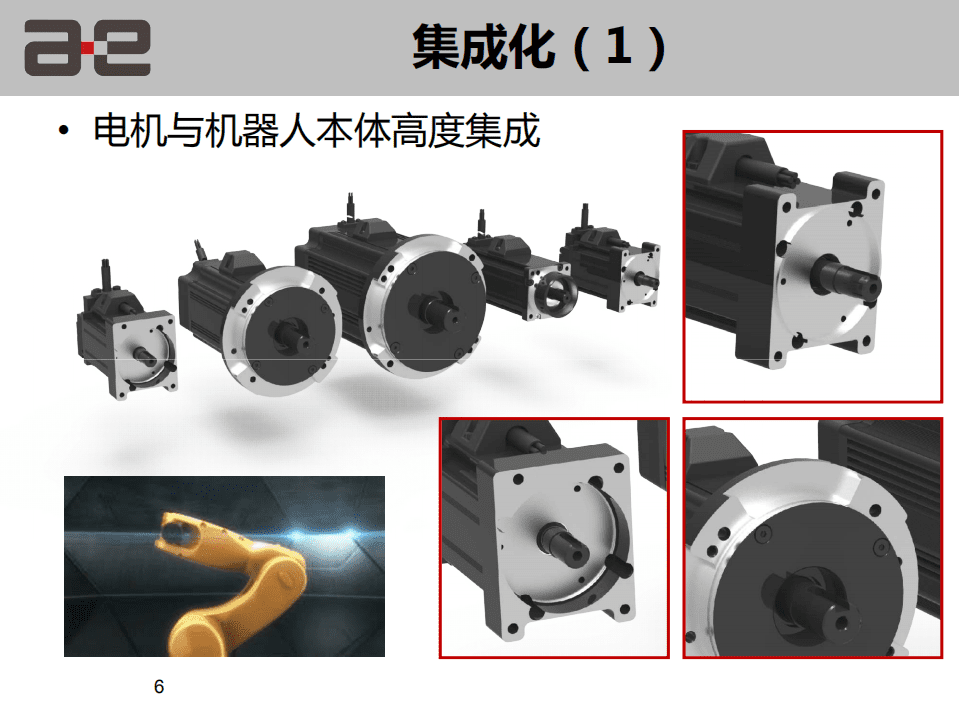 a-e

集成化（1）

• 电机与机器人本体高度集成

6