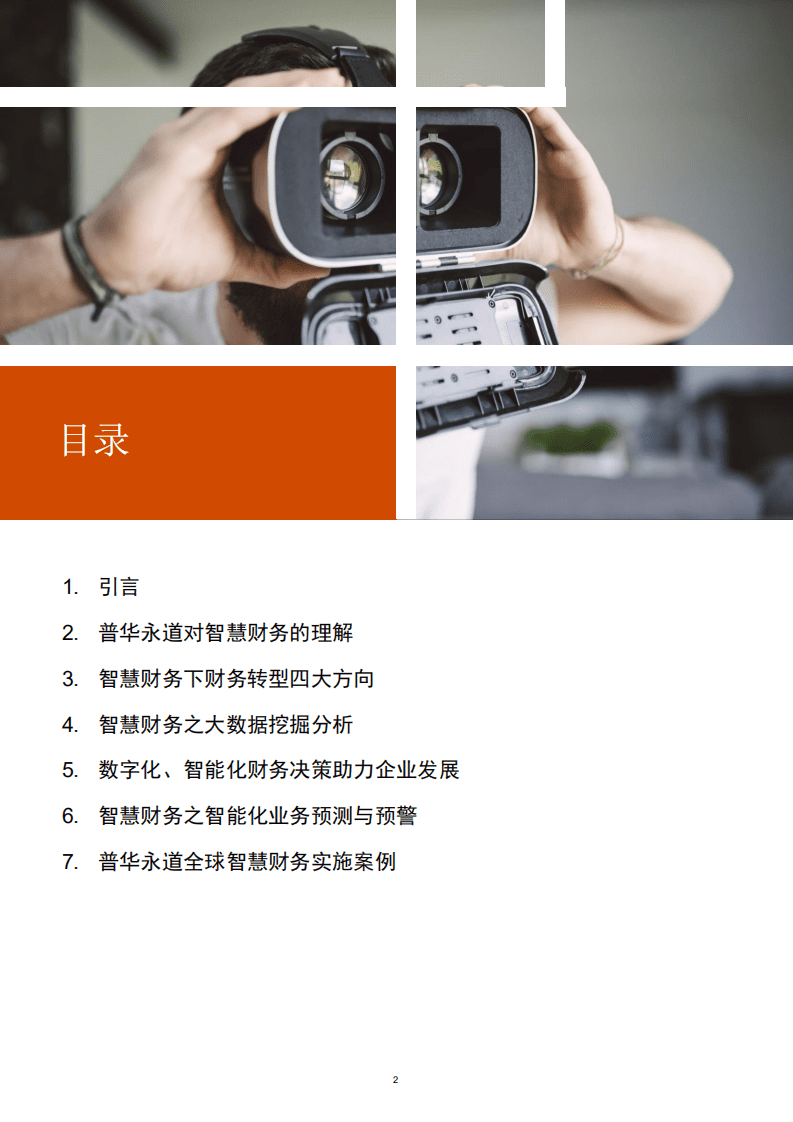 目录

1. 引言

2. 普华永道对智慧财务的理解

3. 智慧财务下财务转型四大方向

4. 智慧财务之大数据挖掘分析

5. 数字化、智能化财务决策助力企业发展

6. 智慧财务之智能化业务预测与预警

7. 普华永道全球智慧财务实施案例

2