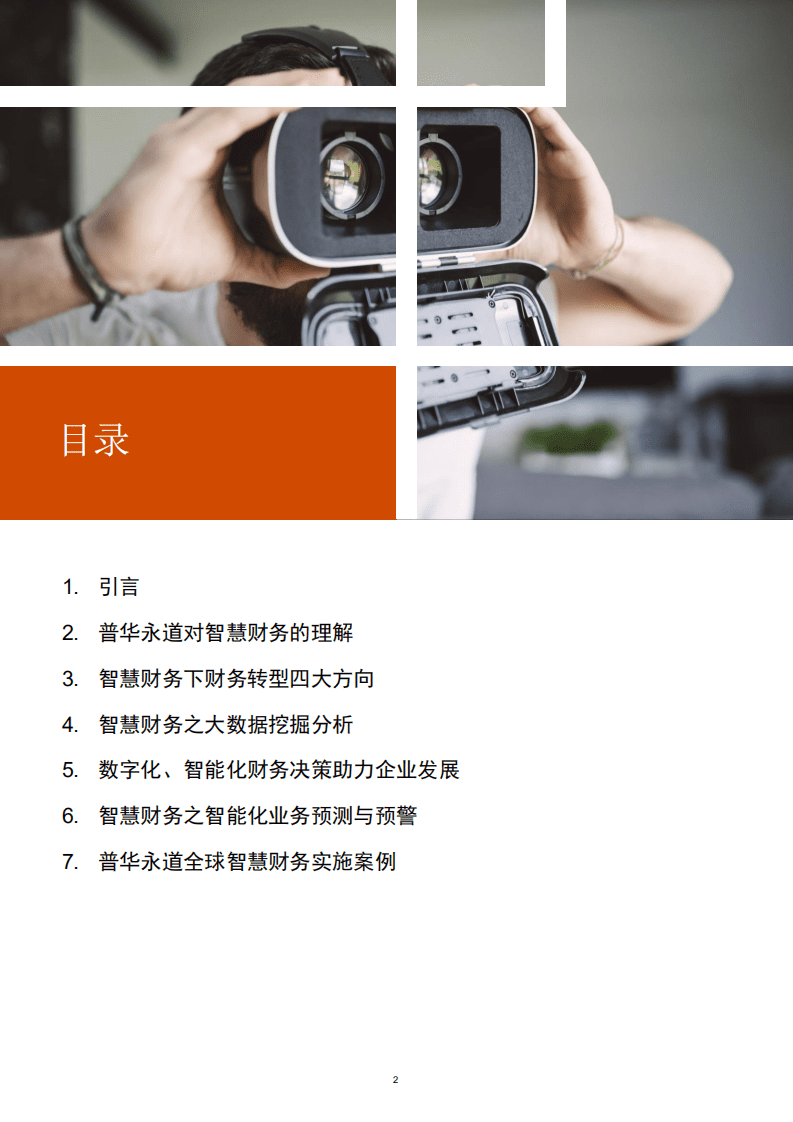 目录

1. 引言

2. 普华永道对智慧财务的理解

3. 智慧财务下财务转型四大方向

4. 智慧财务之大数据挖掘分析

5. 数字化、智能化财务决策助力企业发展

6. 智慧财务之智能化业务预测与预警

7. 普华永道全球智慧财务实施案例

2