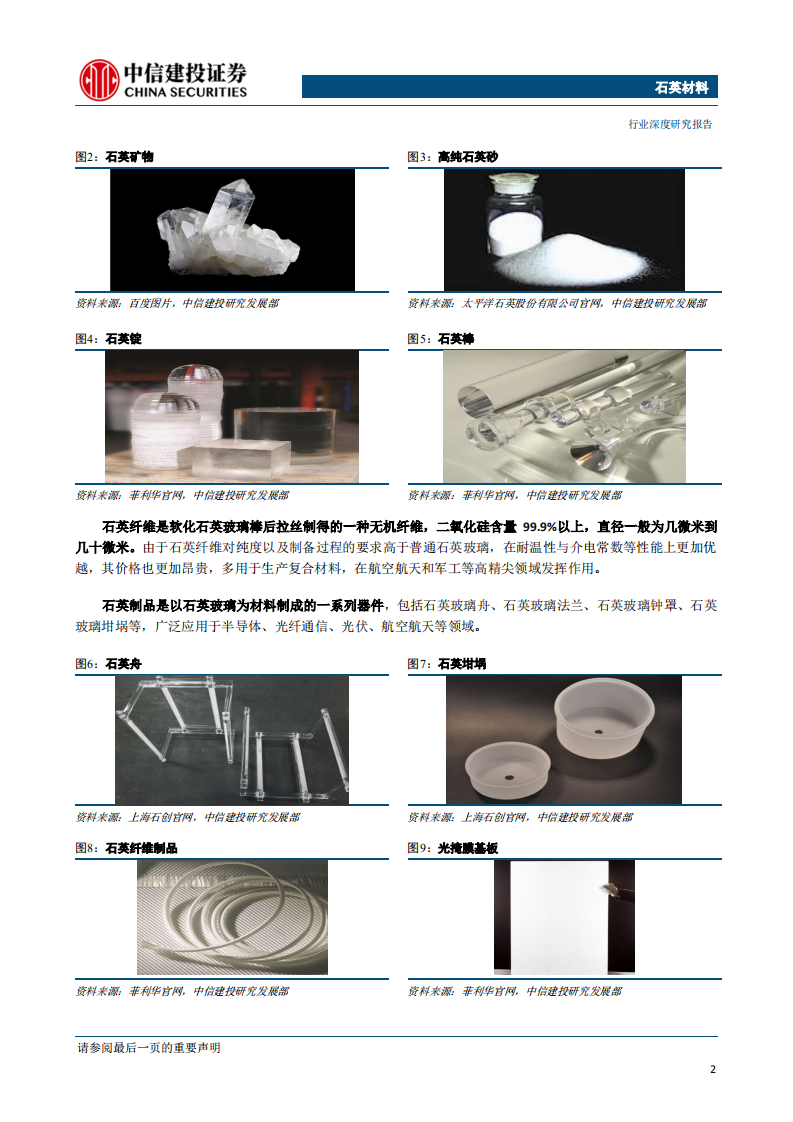 中信建投证券
CHINA SECURITIES

石英材料

行业深度研究报告

图2：石英矿物

资料来源：百度图片，中信建投研究发展部

图3：高纯石英砂

资料来源：太平洋石英股份有限公司官网，中信建投研究发展部

图4：石英锭

资料来源：菲利华官网，中信建投研究发展部

图5：石英棒

资料来源：菲利华官网，中信建投研究发展部

石英纤维是软化石英玻璃棒后拉丝制得的一种无机纤维，二氧化硅含量 99.9%以上，直径一般为几微米到几十微米。由于石英纤维对纯度以及制备过程的要求高于普通石英玻璃，在耐温性与介电常数等性能上更加优越，其价格也更加昂贵，多用于生产复合材料，在航空航天和军工等高精尖领域发挥作用。

石英制品是以石英玻璃为材料制成的一系列器件，包括石英玻璃舟、石英玻璃法兰、石英玻璃钟罩、石英玻璃坩埚等，广泛应用于半导体、光纤通信、光伏、航空航天等领域。

图6：石英舟

资料来源：上海石创官网，中信建投研究发展部

图7：石英坩埚

资料来源：上海石创官网，中信建投研究发展部

图8：石英纤维制品

资料来源：菲利华官网，中信建投研究发展部

图9：光掩膜基板

资料来源：菲利华官网，中信建投研究发展部

请参阅最后一页的重要声明

2