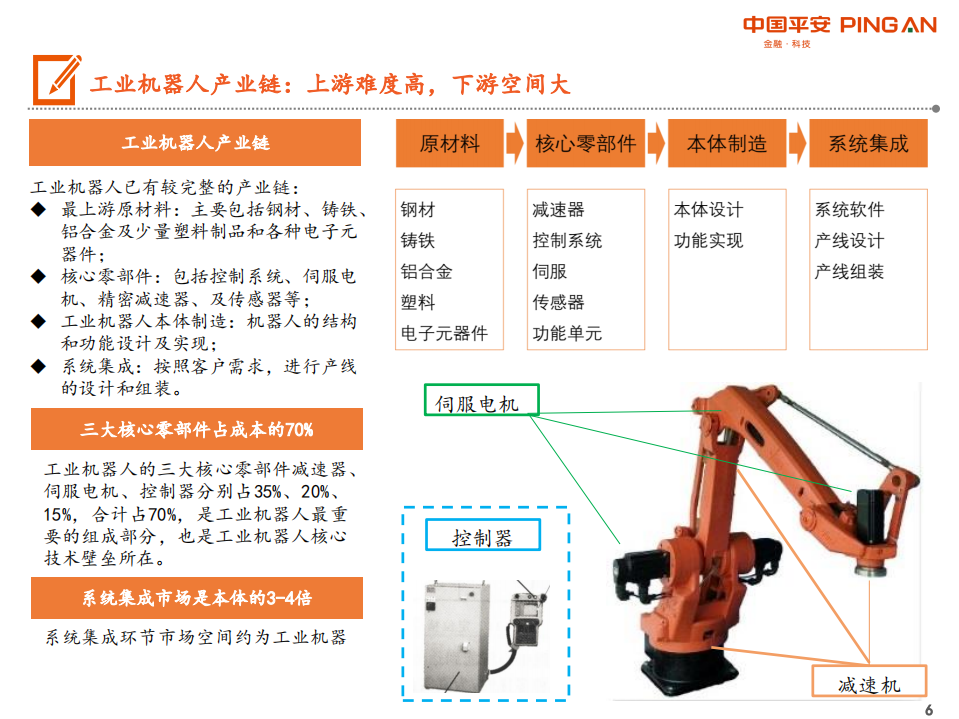 中国平安 PING AN
金融·科技

工业机器人产业链：上游难度高，下游空间大

工业机器人产业链

工业机器人已有较完整的产业链：
◆ 最上游原材料：主要包括钢材、铸铁、铝合金及少量塑料制品和各种电子元器件；
◆ 核心零部件：包括控制系统、伺服电机、精密减速器、及传感器等；
◆ 工业机器人本体制造：机器人的结构和功能设计及实现；
◆ 系统集成：按照客户需求，进行产线的设计和组装。

三大核心零部件占成本的70%

工业机器人的三大核心零部件减速器、伺服电机、控制器分别占35%、20%、15%，合计占70%，是工业机器人最重要的组成部分，也是工业机器人核心技术壁垒所在。

系统集成市场是本体的3-4倍

系统集成环节市场空间约为工业机器

原材料
钢材
铸铁
铝合金
塑料
电子元器件

核心零部件
减速器
控制系统
伺服
传感器
功能单元

本体制造
本体设计
功能实现

系统集成
系统软件
产线设计
产线组装

伺服电机

控制器

减速机

6