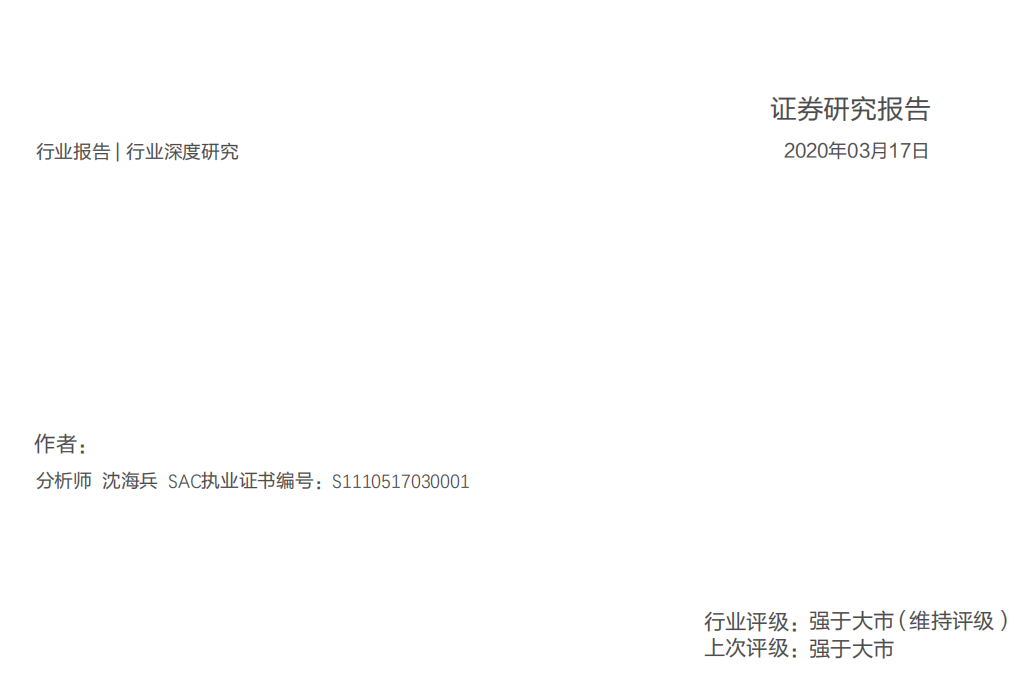 证券研究报告

行业报告 | 行业深度研究

2020年03月17日

作者：

分析师 沈海兵 SAC执业证书编号：S1110517030001

行业评级：强于大市（维持评级）
上次评级：强于大市