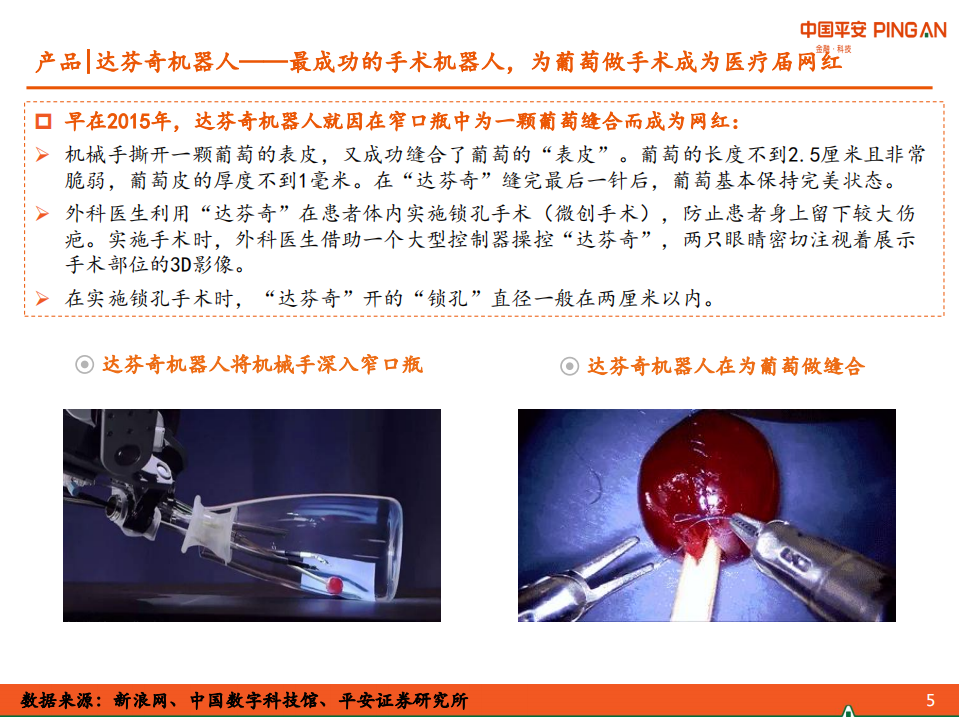 中国平安 PING AN
金融·科技

产品|达芬奇机器人——最成功的手术机器人，为葡萄做手术成为医疗届网红

早在2015年，达芬奇机器人就因在窄口瓶中为一颗葡萄缝合而成为网红：

机械手撕开一颗葡萄的表皮，又成功缝合了葡萄的“表皮”。葡萄的长度不到2.5厘米且非常脆弱，葡萄皮的厚度不到1毫米。在“达芬奇”缝完最后一针后，葡萄基本保持完美状态。

外科医生利用“达芬奇”在患者体内实施锁孔手术（微创手术），防止患者身上留下较大伤疤。实施手术时，外科医生借助一个大型控制器操控“达芬奇”，两只眼睛密切注视着展示手术部位的3D影像。

在实施锁孔手术时，“达芬奇”开的“锁孔”直径一般在两厘米以内。

达芬奇机器人将机械手深入窄口瓶

达芬奇机器人在为葡萄做缝合

数据来源：新浪网、中国数字科技馆、平安证券研究所

5