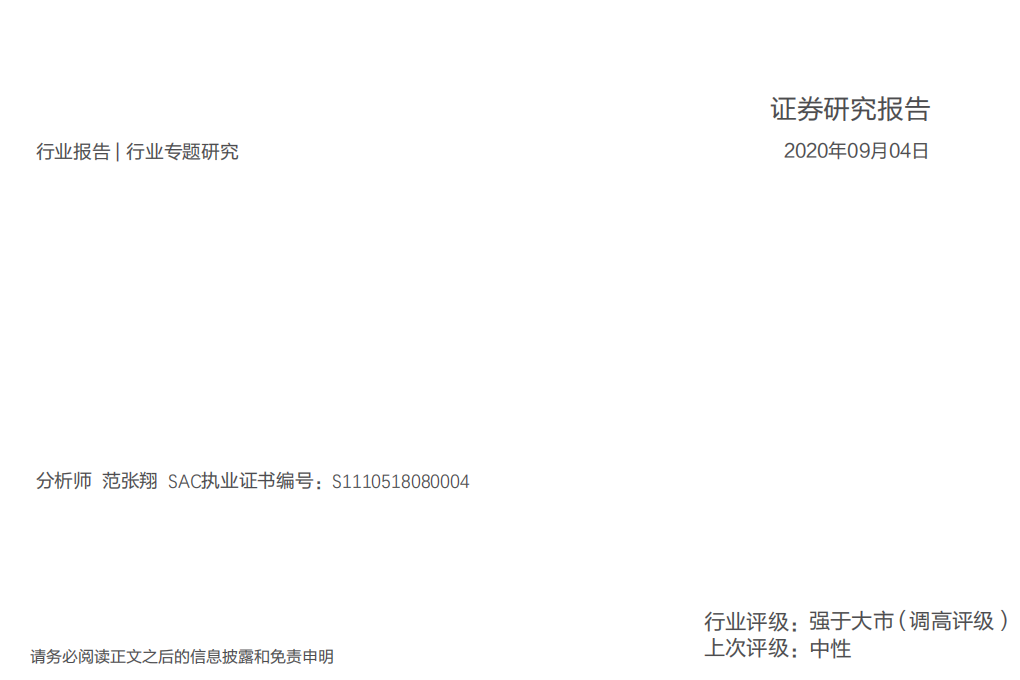 证券研究报告

行业报告 | 行业专题研究

2020年09月04日

分析师 范张翔 SAC执业证书编号：S1110518080004

行业评级：强于大市（调高评级）
上次评级：中性

请务必阅读正文之后的信息披露和免责申明