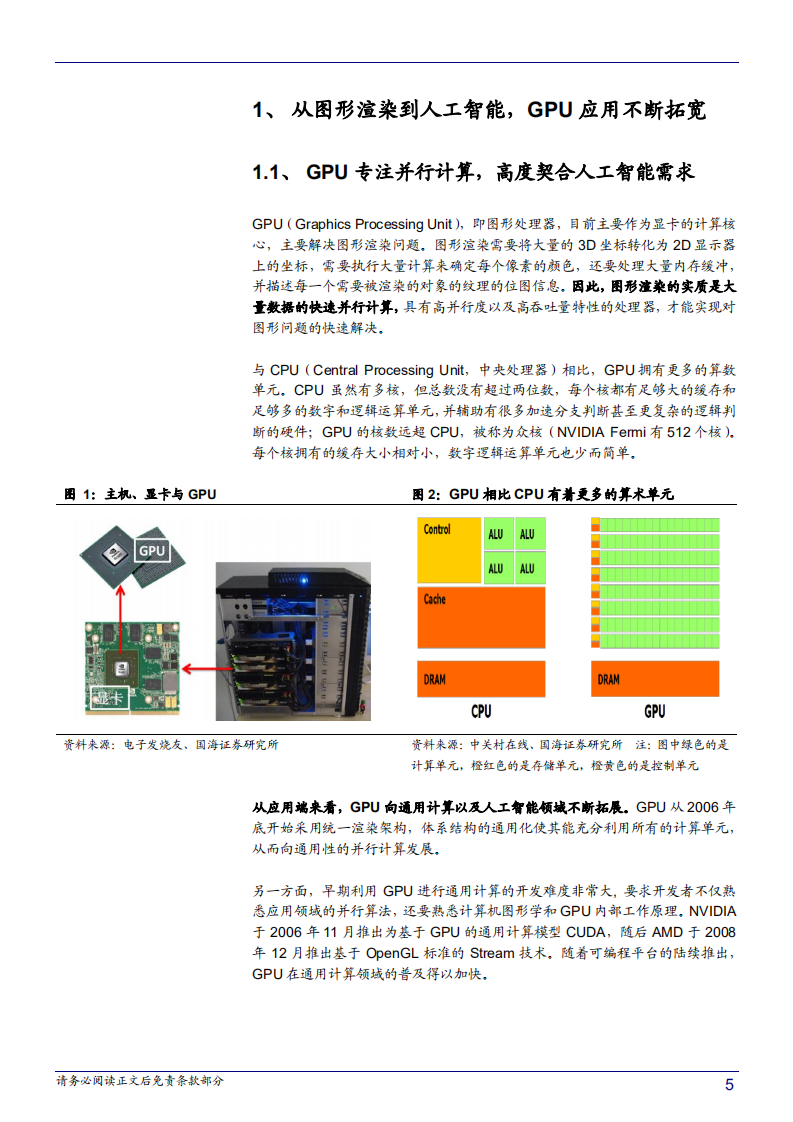 1、 从图形渲染到人工智能，GPU 应用不断拓宽

1.1、 GPU 专注并行计算，高度契合人工智能需求

GPU（Graphics Processing Unit），即图形处理器，目前主要作为显卡的计算核心，主要解决图形渲染问题。图形渲染需要将大量的 3D 坐标转化为 2D 显示器上的坐标，需要执行大量计算来确定每个像素的颜色，还要处理大量内存缓冲，并描述每一个需要被渲染的对象的纹理的位图信息。因此，图形渲染的实质是大量数据的快速并行计算，具有高并行度以及高吞吐量特性的处理器，才能实现对图形问题的快速解决。

与 CPU（Central Processing Unit，中央处理器）相比，GPU 拥有更多的算数单元。CPU 虽然有多核，但总数没有超过两位数，每个核都有足够大的缓存和足够多的数字和逻辑运算单元，并辅助有很多加速分支判断甚至更复杂的逻辑判断的硬件；GPU 的核数远超 CPU，被称为众核（NVIDIA Fermi 有 512 个核）。每个核拥有的缓存大小相对小，数字逻辑运算单元也少而简单。

图 1：主机、显卡与 GPU

GPU

显卡

资料来源：电子发烧友、国海证券研究所

图 2：GPU 相比 CPU 有着更多的算术单元

Control

ALU

ALU

ALU

ALU

Cache

DRAM

CPU

DRAM

GPU

资料来源：中关村在线、国海证券研究所 注：图中绿色的是计算单元，橙红色的是存储单元，橙黄色的是控制单元

从应用端来看，GPU 向通用计算以及人工智能领域不断拓展。GPU 从 2006 年底开始采用统一渲染架构，体系结构的通用化使其能充分利用所有的计算单元，从而向通用性的并行计算发展。

另一方面，早期利用 GPU 进行通用计算的开发难度非常大，要求开发者不仅熟悉应用领域的并行算法，还要熟悉计算机图形学和 GPU 内部工作原理。NVIDIA 于 2006 年 11 月推出为基于 GPU 的通用计算模型 CUDA，随后 AMD 于 2008 年 12 月推出基于 OpenGL 标准的 Stream 技术。随着可编程平台的陆续推出，GPU 在通用计算领域的普及得以加快。

请务必阅读正文后免责条款部分

5