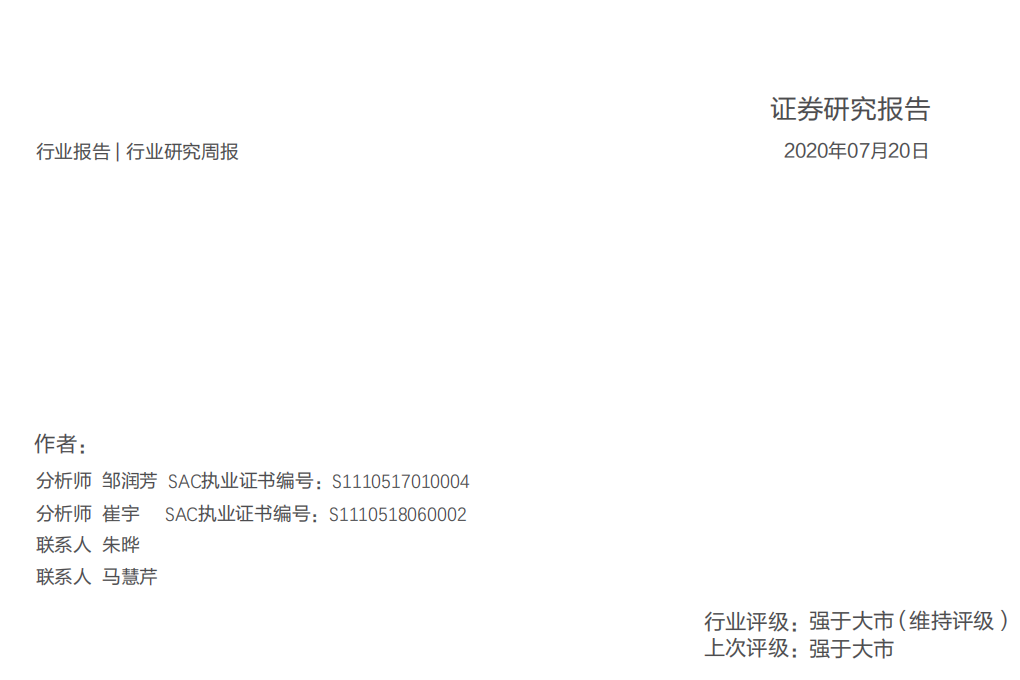 证券研究报告

行业报告 | 行业研究周报

2020年07月20日

作者：

分析师 邹润芳 SAC执业证书编号：S1110517010004

分析师 崔宇 SAC执业证书编号：S1110518060002

联系人 朱晔

联系人 马慧芹

行业评级：强于大市（维持评级）

上次评级：强于大市