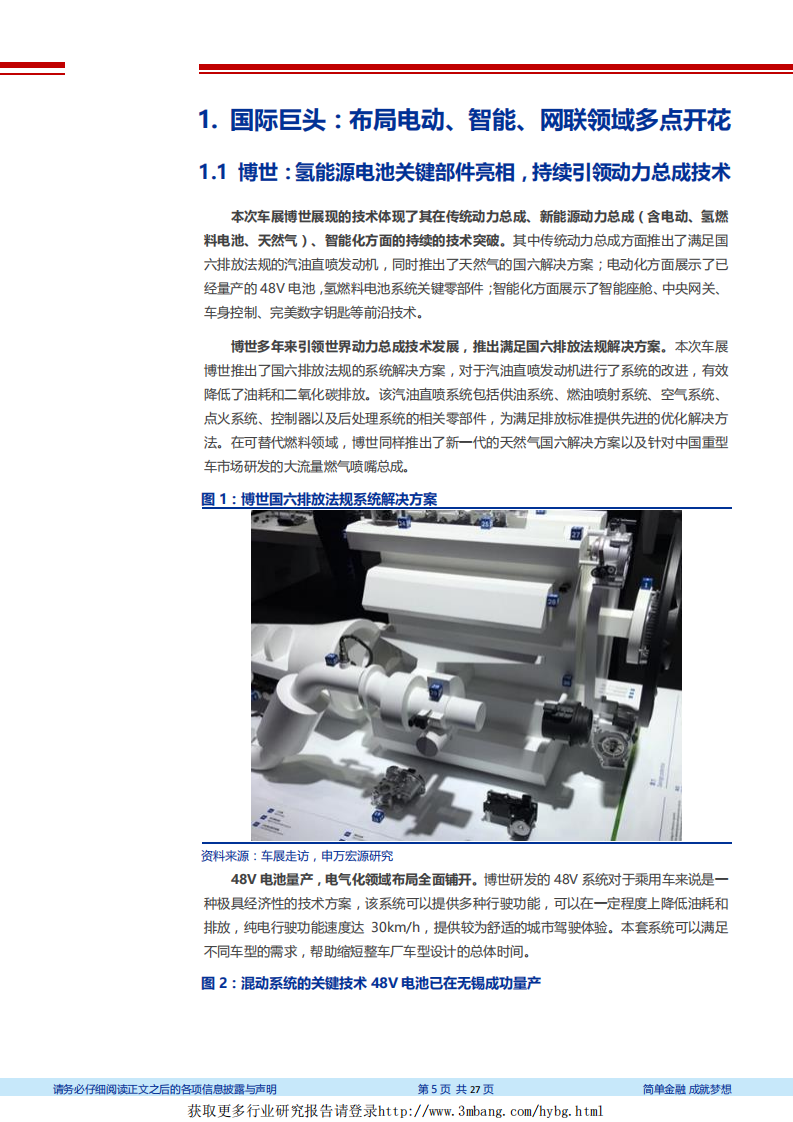 1. 国际巨头：布局电动、智能、网联领域多点开花

1.1 博世：氢能源电池关键部件亮相，持续引领动力总成技术

本次车展博世展现的技术体现了其在传统动力总成、新能源动力总成（含电动、氢燃料电池、天然气）、智能化方面的持续的技术突破。其中传统动力总成方面推出了满足国六排放法规的汽油直喷发动机，同时推出了天然气的国六解决方案；电动化方面展示了已经量产的 48V 电池，氢燃料电池系统关键零部件；智能化方面展示了智能座舱、中央网关、车身控制、完美数字钥匙等前沿技术。

博世多年来引领世界动力总成技术发展，推出满足国六排放法规解决方案。本次车展博世推出了国六排放法规的系统解决方案，对于汽油直喷发动机进行了系统的改进，有效降低了油耗和二氧化碳排放。该汽油直喷系统包括供油系统、燃油喷射系统、空气系统、点火系统、控制器以及后处理系统的相关零部件，为满足排放标准提供先进的优化解决方法。在可替代燃料领域，博世同样推出了新一代的天然气国六解决方案以及针对中国重型车市场研发的大流量燃气喷嘴总成。

图 1：博世国六排放法规系统解决方案

资料来源：车展走访，申万宏源研究

48V 电池量产，电气化领域布局全面铺开。博世研发的 48V 系统对于乘用车来说是一种极具经济性的技术方案，该系统可以提供多种行驶功能，可以在一定程度上降低油耗和排放，纯电行驶功能速度达 30km/h，提供较为舒适的城市驾驶体验。本套系统可以满足不同车型的需求，帮助缩短整车厂车型设计的总体时间。

图 2：混动系统的关键技术 48V 电池已在无锡成功量产

请务必仔细阅读正文之后的各项信息披露与声明 第 5 页 共 27 页 简单金融 成就梦想

获取更多行业研究报告请登录http://www.3mbang.com/hybg.html