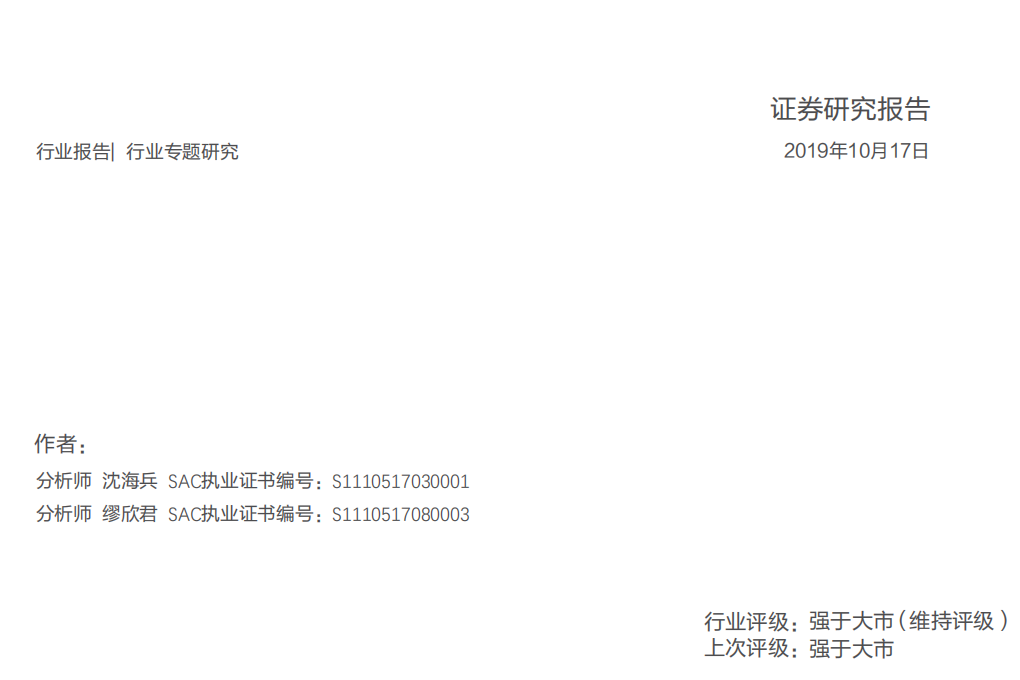 证券研究报告

行业报告| 行业专题研究

2019年10月17日

作者：

分析师 沈海兵 SAC执业证书编号：S1110517030001

分析师 缪欣君 SAC执业证书编号：S1110517080003

行业评级：强于大市（维持评级）
上次评级：强于大市