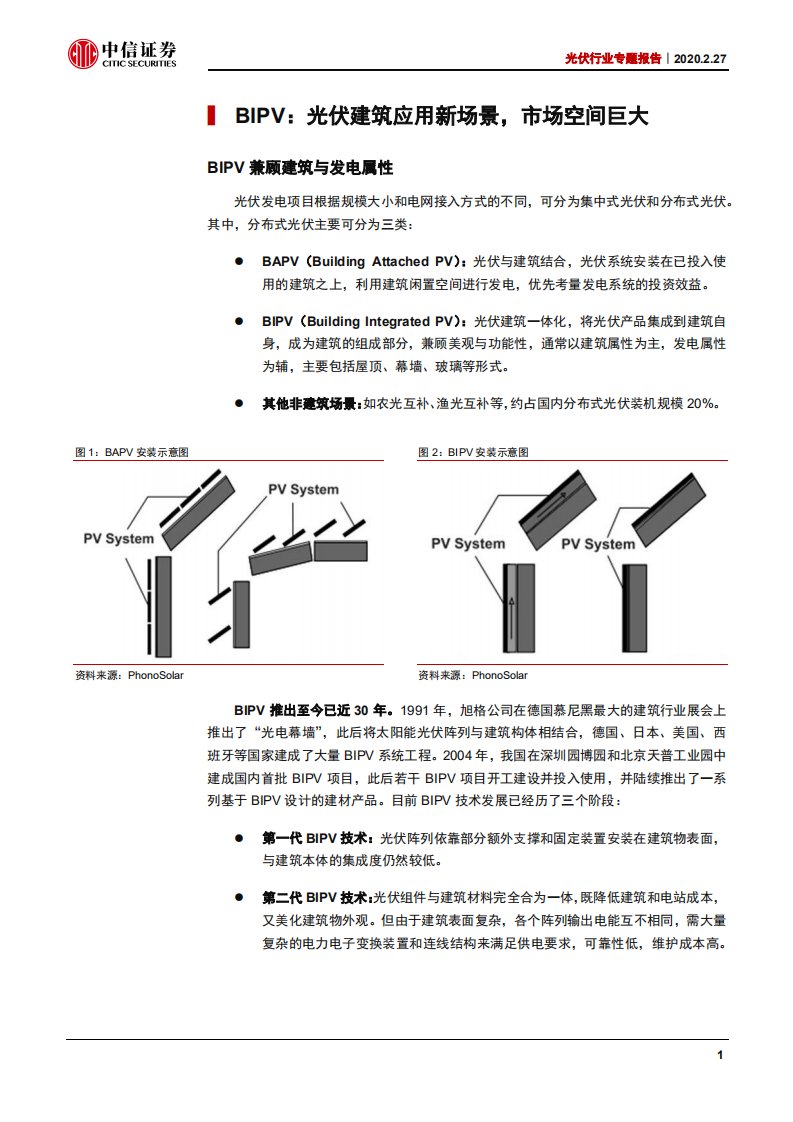 中信证券
CITIC SECURITIES

光伏行业专题报告｜2020.2.27

BIPV：光伏建筑应用新场景，市场空间巨大

BIPV 兼顾建筑与发电属性

光伏发电项目根据规模大小和电网接入方式的不同，可分为集中式光伏和分布式光伏。其中，分布式光伏主要可分为三类：

● BAPV（Building Attached PV）：光伏与建筑结合，光伏系统安装在已投入使用的建筑之上，利用建筑闲置空间进行发电，优先考量发电系统的投资效益。

● BIPV（Building Integrated PV）：光伏建筑一体化，将光伏产品集成到建筑自身，成为建筑的组成部分，兼顾美观与功能性，通常以建筑属性为主，发电属性为辅，主要包括屋顶、幕墙、玻璃等形式。

● 其他非建筑场景：如农光互补、渔光互补等，约占国内分布式光伏装机规模 20%。

图 1：BAPV 安装示意图

PV System
PV System

资料来源：PhonoSolar

图 2：BIPV 安装示意图

PV System
PV System

资料来源：PhonoSolar

BIPV 推出至今已近 30 年。1991 年，旭格公司在德国慕尼黑最大的建筑行业展会上推出了“光电幕墙”，此后将太阳能光伏阵列与建筑构体相结合，德国、日本、美国、西班牙等国家建成了大量 BIPV 系统工程。2004 年，我国在深圳园博园和北京天普工业园中建成国内首批 BIPV 项目，此后若干 BIPV 项目开工建设并投入使用，并陆续推出了一系列基于 BIPV 设计的建材产品。目前 BIPV 技术发展已经历了三个阶段：

● 第一代 BIPV 技术：光伏阵列依靠部分额外支撑和固定装置安装在建筑物表面，与建筑本体的集成度仍然较低。

● 第二代 BIPV 技术：光伏组件与建筑材料完全合为一体，既降低建筑和电站成本，又美化建筑物外观。但由于建筑表面复杂，各个阵列输出电能互不相同，需大量复杂的电力电子变换装置和连线结构来满足供电要求，可靠性低，维护成本高。

1