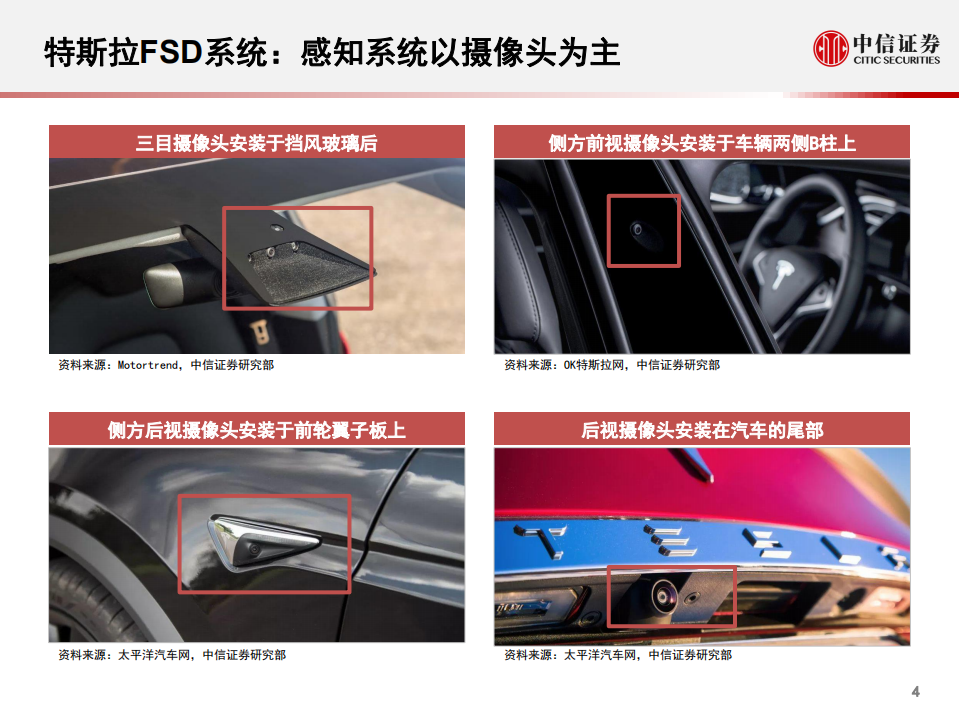 特斯拉FSD系统：感知系统以摄像头为主

中信证券
CITIC SECURITIES

三目摄像头安装于挡风玻璃后

资料来源：Motortrend，中信证券研究部

侧方前视摄像头安装于车辆两侧B柱上

资料来源：OK特斯拉网，中信证券研究部

侧方后视摄像头安装于前轮翼子板上

资料来源：太平洋汽车网，中信证券研究部

后视摄像头安装在汽车的尾部

资料来源：太平洋汽车网，中信证券研究部

4