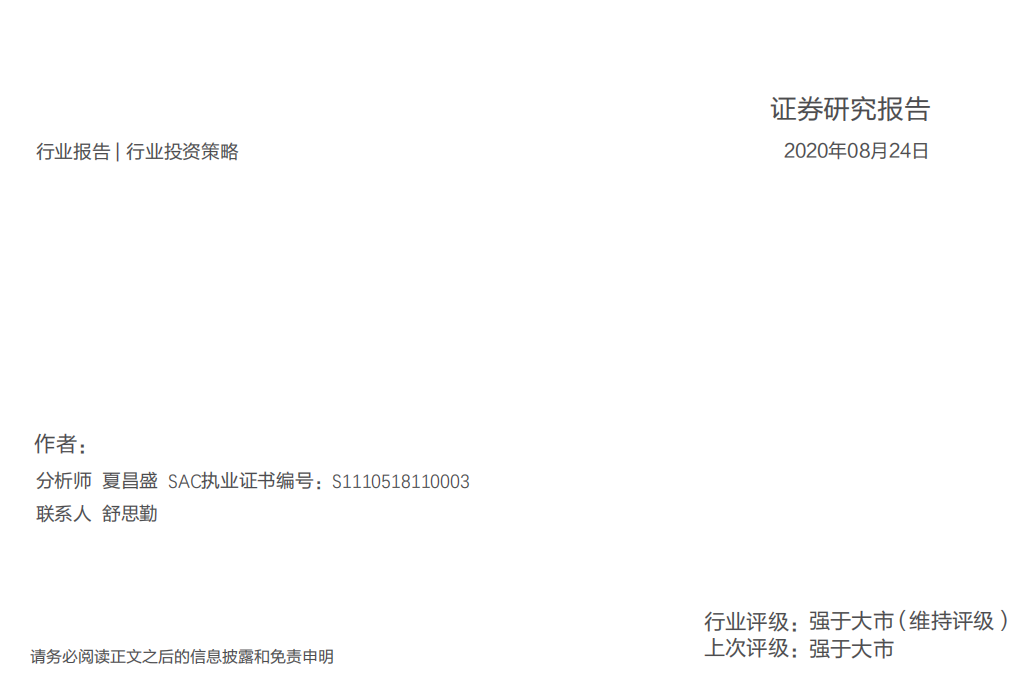 证券研究报告

行业报告 | 行业投资策略

2020年08月24日

作者：

分析师 夏昌盛 SAC执业证书编号：S1110518110003

联系人 舒思勤

行业评级：强于大市（维持评级）
上次评级：强于大市

请务必阅读正文之后的信息披露和免责申明