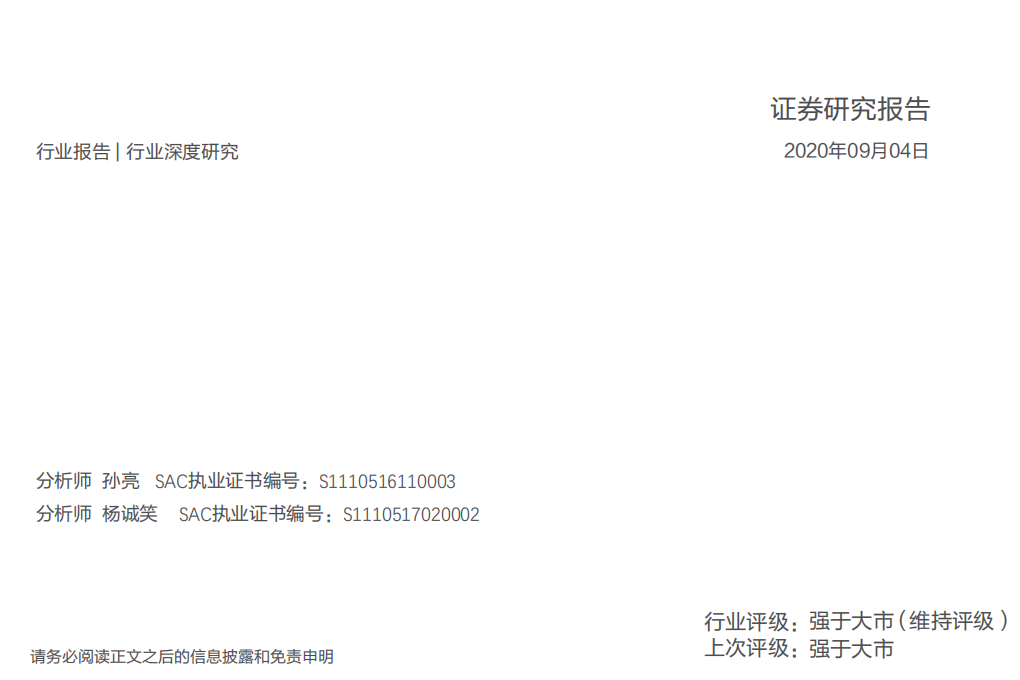 证券研究报告

行业报告 | 行业深度研究

2020年09月04日

分析师 孙亮 SAC执业证书编号：S1110516110003
分析师 杨诚笑 SAC执业证书编号：S1110517020002

行业评级：强于大市（维持评级）
上次评级：强于大市

请务必阅读正文之后的信息披露和免责申明