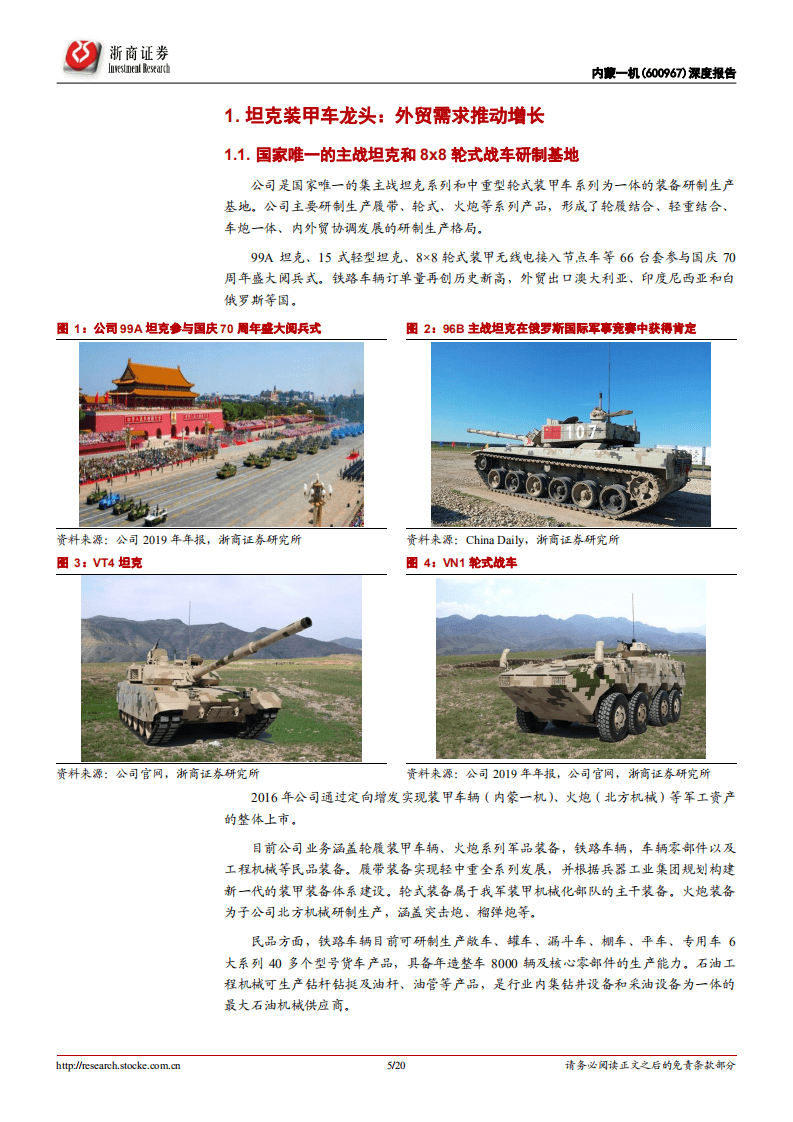 浙商证券
Investment Research

内蒙一机 (600967) 深度报告

1. 坦克装甲车龙头：外贸需求推动增长

1.1. 国家唯一的主战坦克和 8x8 轮式战车研制基地

公司是国家唯一的集主战坦克系列和中重型轮式装甲车系列为一体的装备研制生产基地。公司主要研制生产履带、轮式、火炮等系列产品，形成了轮履结合、轻重结合、车炮一体、内外贸协调发展的研制生产格局。

99A 坦克、15 式轻型坦克、8×8 轮式装甲无线电接入节点车等 66 台套参与国庆 70 周年盛大阅兵式。铁路车辆订单量再创历史新高，外贸出口澳大利亚、印度尼西亚和白俄罗斯等国。

图 1：公司 99A 坦克参与国庆 70 周年盛大阅兵式

资料来源：公司 2019 年年报，浙商证券研究所

图 2：96B 主战坦克在俄罗斯国际军事竞赛中获得肯定

107

资料来源：China Daily，浙商证券研究所

图 3：VT4 坦克

资料来源：公司官网，浙商证券研究所

图 4：VN1 轮式战车

资料来源：公司 2019 年年报，公司官网，浙商证券研究所

2016 年公司通过定向增发实现装甲车辆（内蒙一机）、火炮（北方机械）等军工资产的整体上市。

目前公司业务涵盖轮履装甲车辆、火炮系列军品装备，铁路车辆，车辆零部件以及工程机械等民品装备。履带装备实现轻中重全系列发展，并根据兵器工业集团规划构建新一代的装甲装备体系建设，轮式装备属于我军装甲机械化部队的主干装备。火炮装备为子公司北方机械研制生产，涵盖突击炮、榴弹炮等。

民品方面，铁路车辆目前可研制生产敞车、罐车、漏斗车、棚车、平车、专用车 6 大系列 40 多个型号货车产品，具备年造整车 8000 辆及核心零部件的生产能力。石油工程机械可生产钻杆钻挺及油杆、油管等产品，是行业内集钻井设备和采油设备为一体的最大石油机械供应商。

http://research.stocke.com.cn

5/20

请务必阅读正文之后的免责条款部分